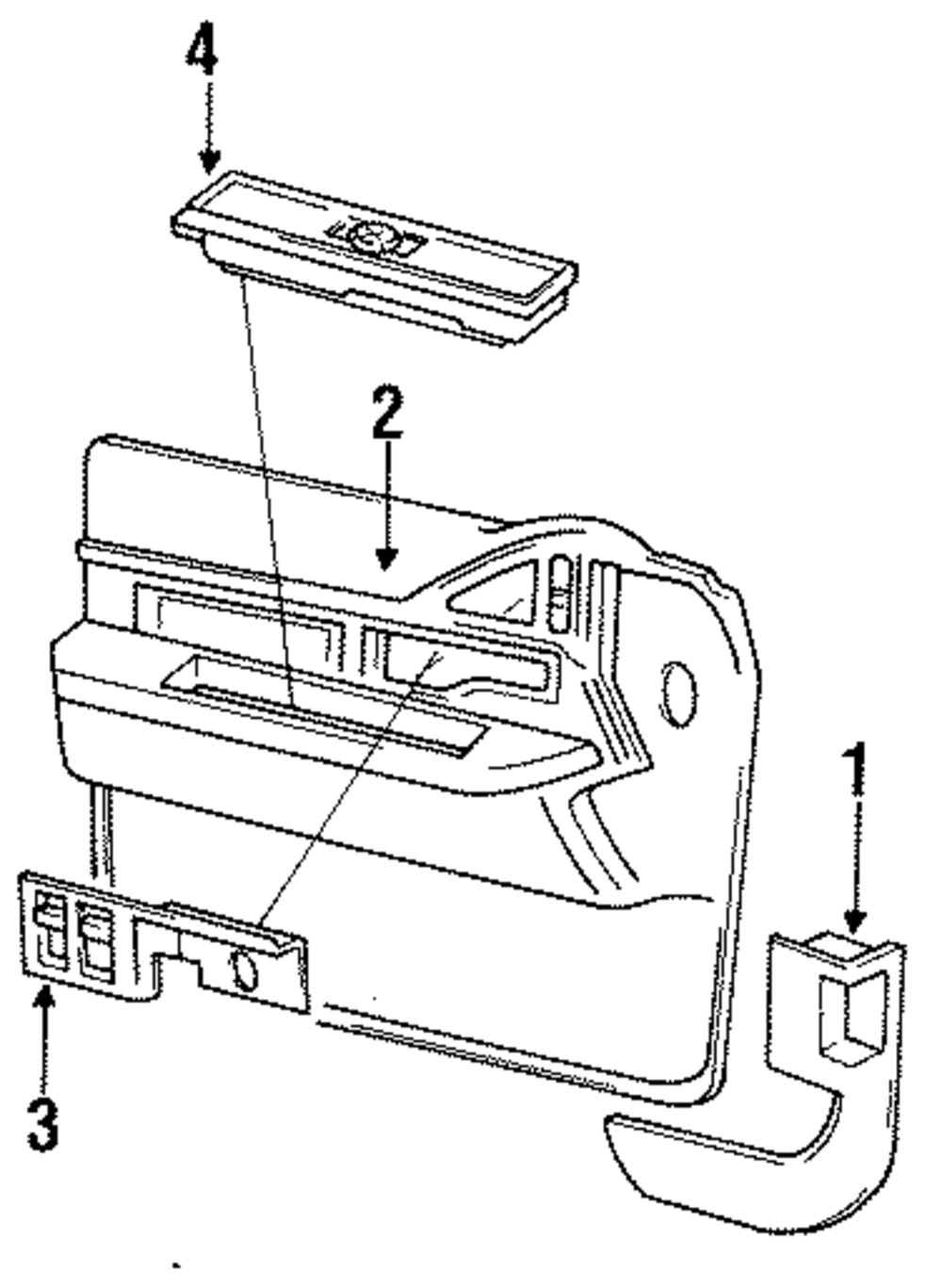 4
2
1
3