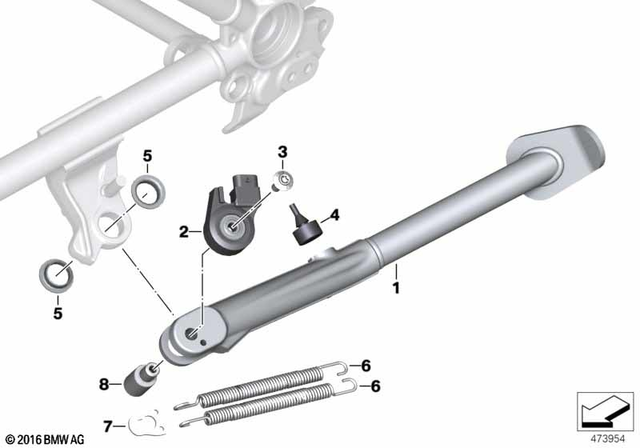 5
3
2
4
1
5
6
6
8
7
© 2016 BMW AG
473954