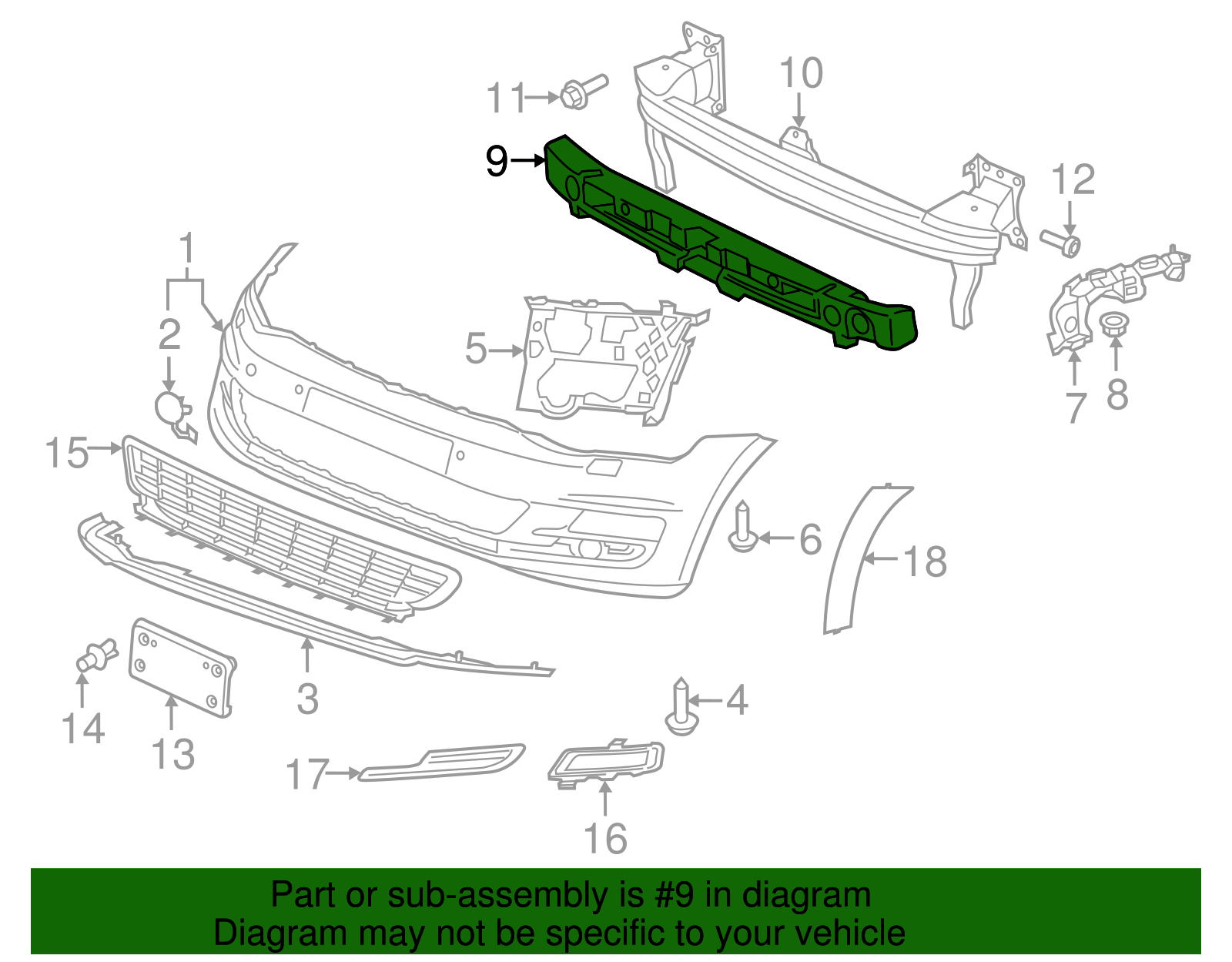 11
10
9
12
1
2
5
7
8
15
6
18
3
4
14
13
17
16

Part or sub-assembly is #9 in diagram
Diagram may not be specific to your vehicle