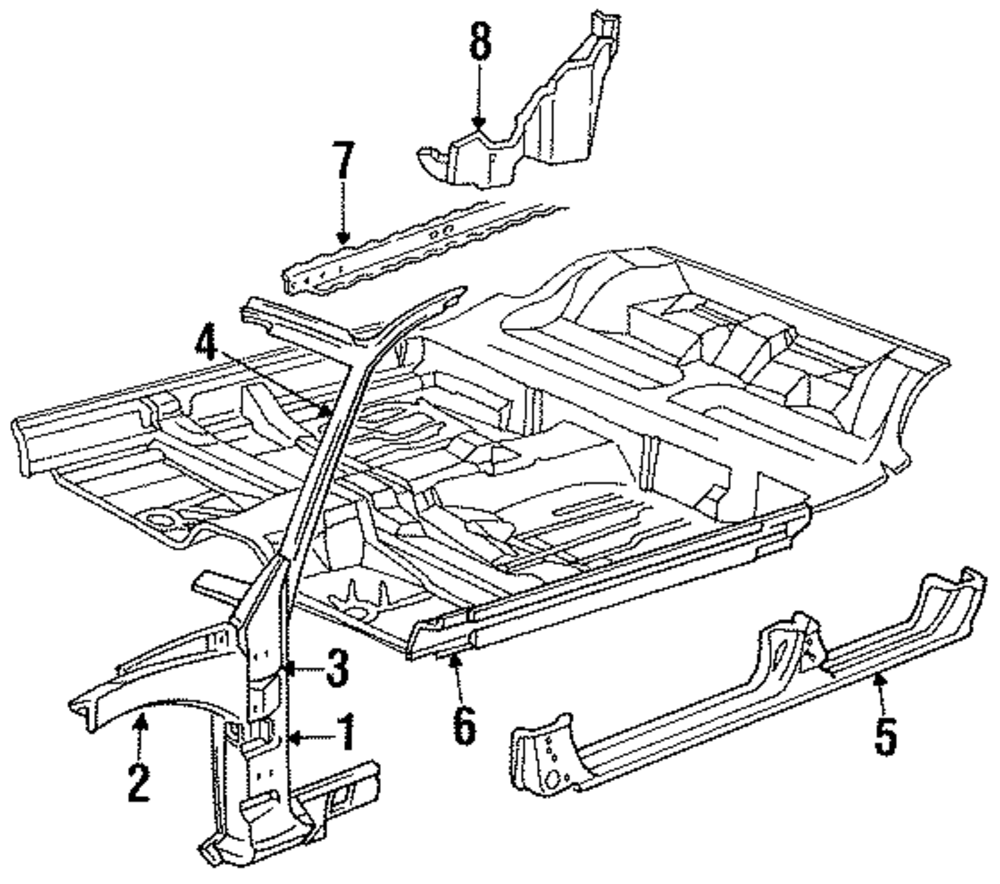 8
7
4
3
1
2
6
5