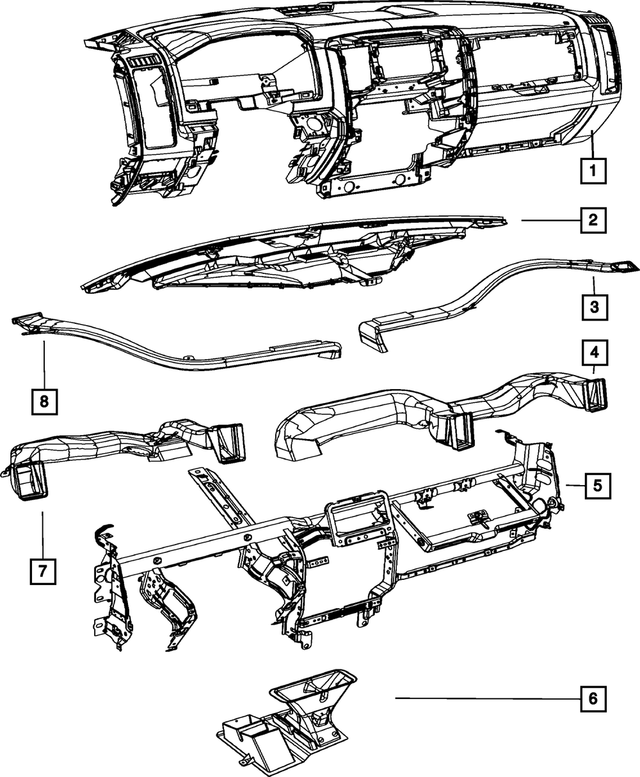 1
2
3
8
4
5
7
6