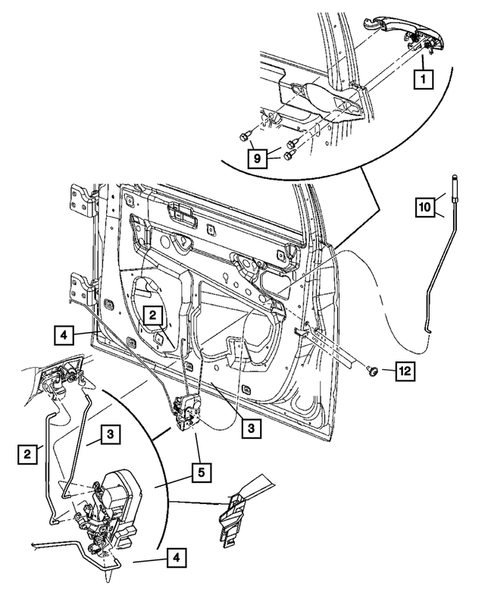 1
9
10
2
4
12
3
3
2
5
4