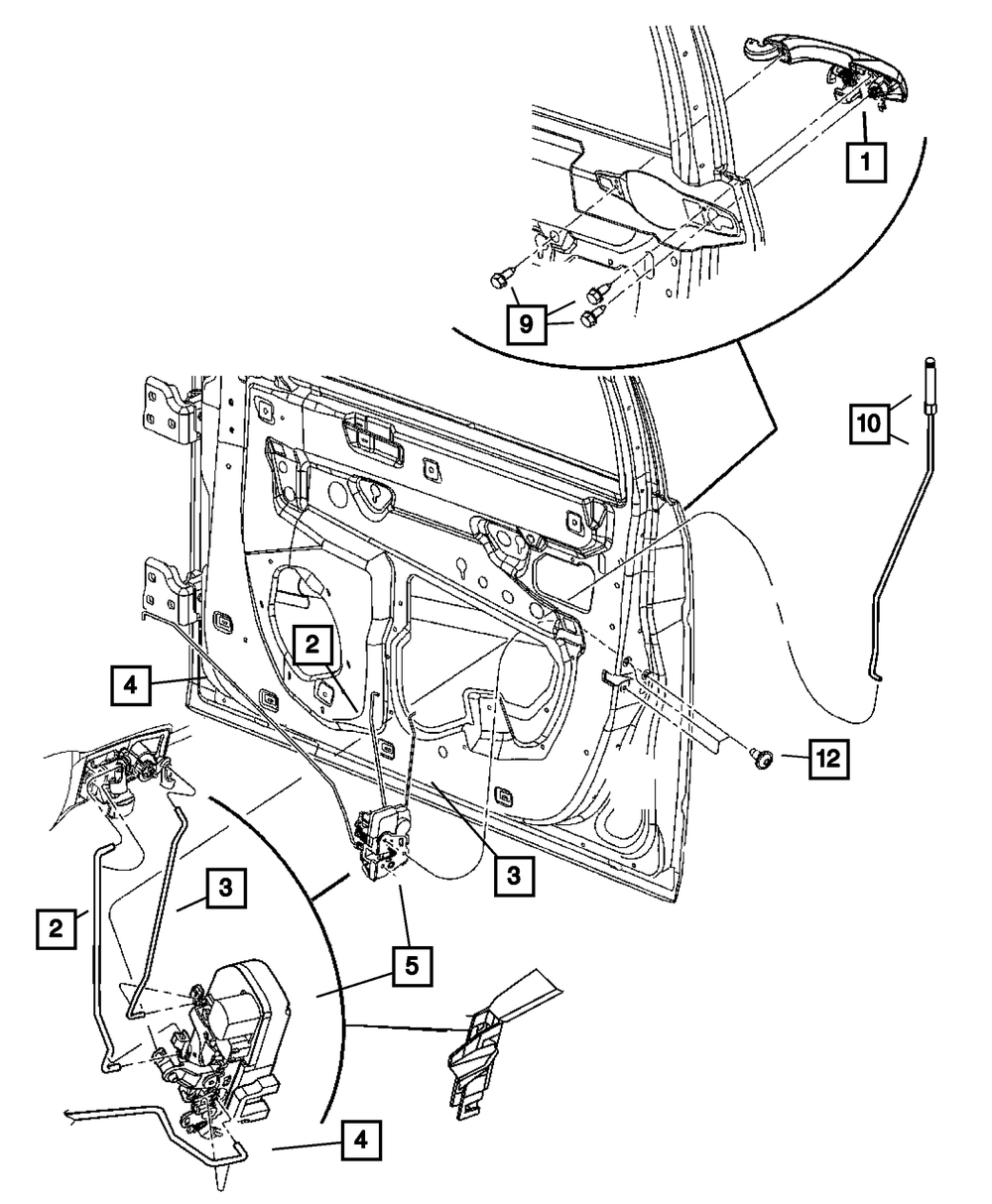 1
9
10
2
4
12
3
3
2
5
4