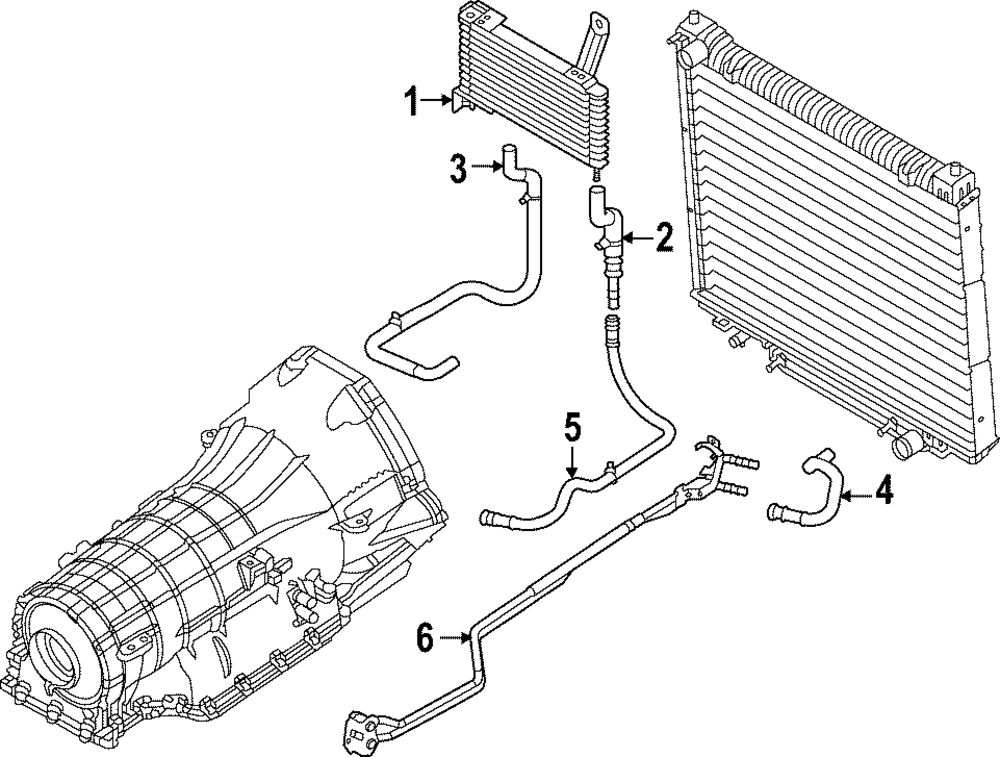 1
3
2
5
4
6