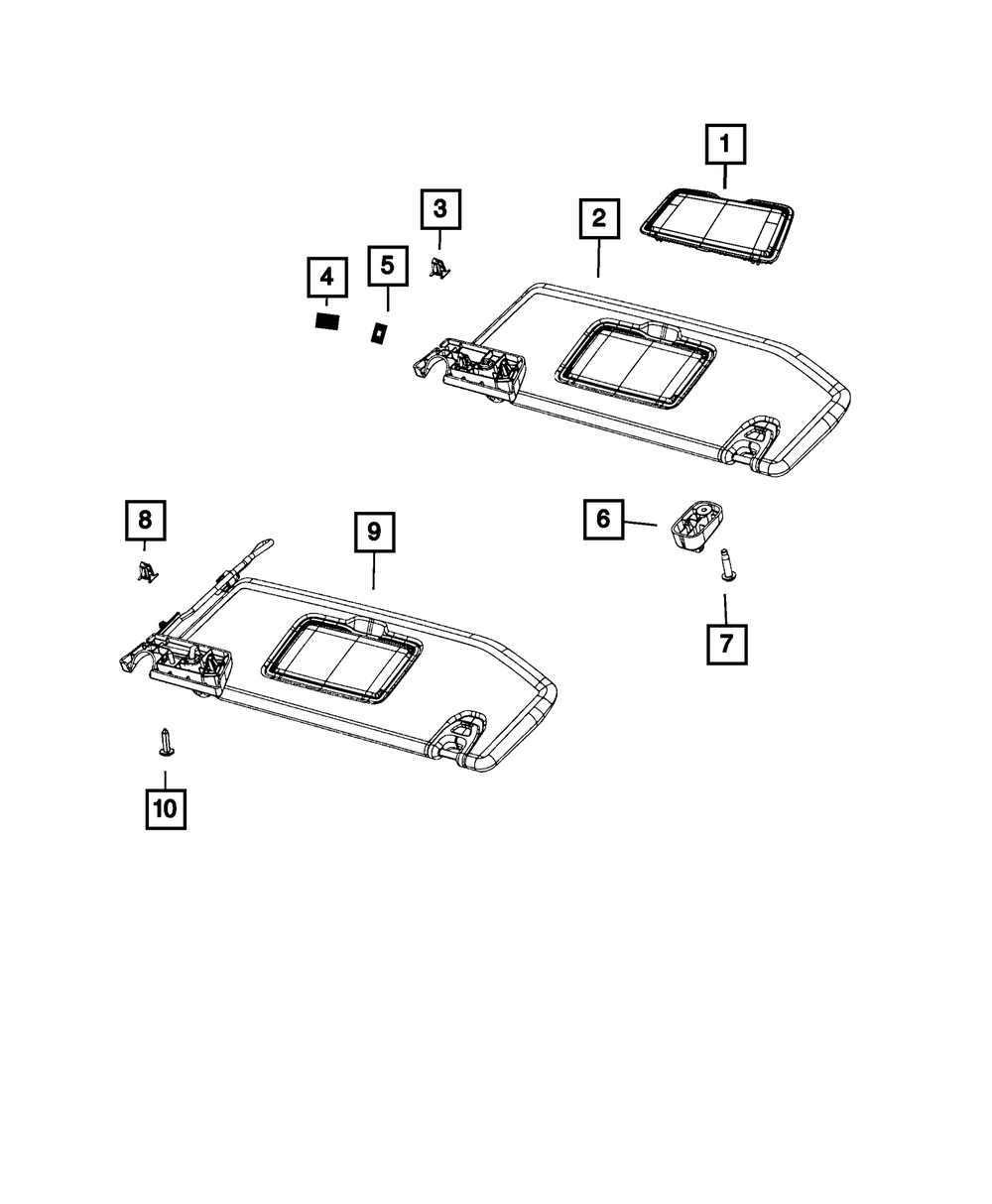 1
2
3
4
5
6
7
8
9
10