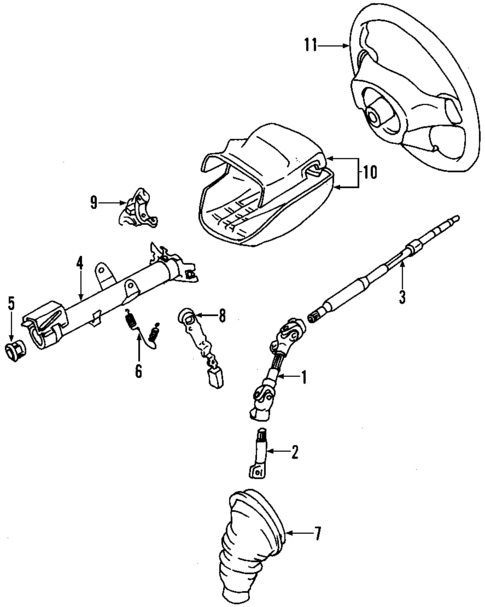 11
10
9
4
3
5
8
6
1
2
7