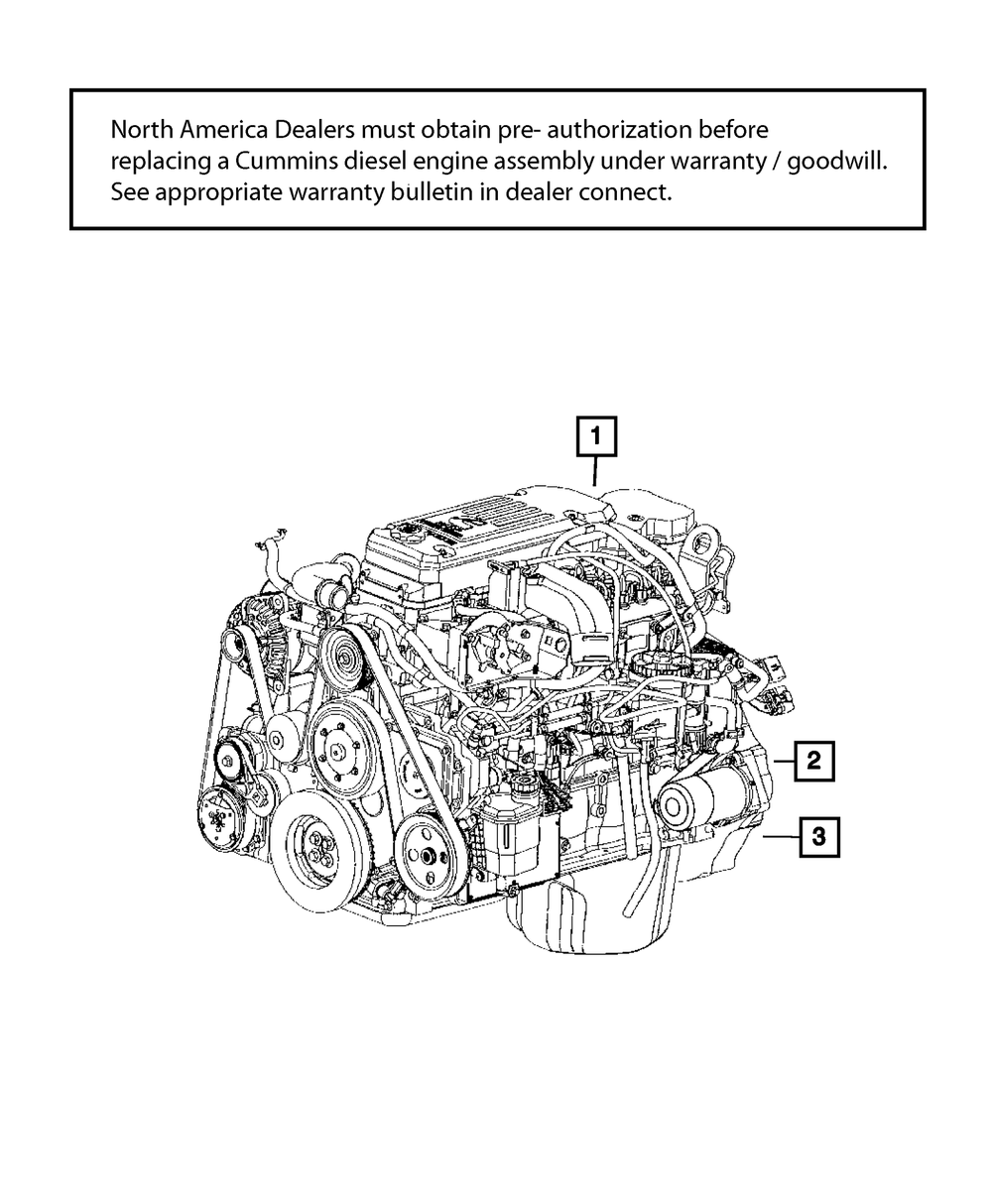 North America Dealers must obtain pre- authorization before replacing a Cummins diesel engine assembly under warranty / goodwill. See appropriate warranty bulletin in dealer connect.

1

2

3