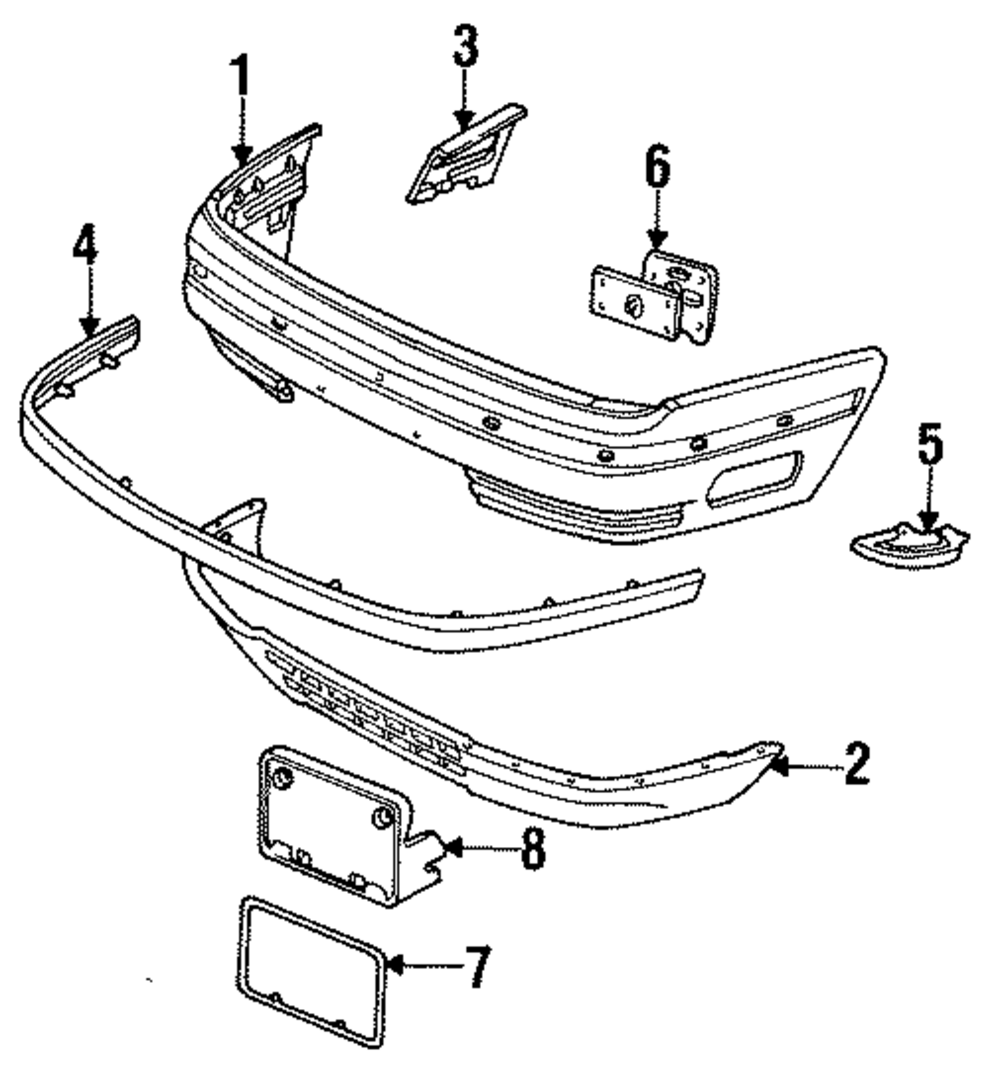 1
3
6
4
5
2
8
7