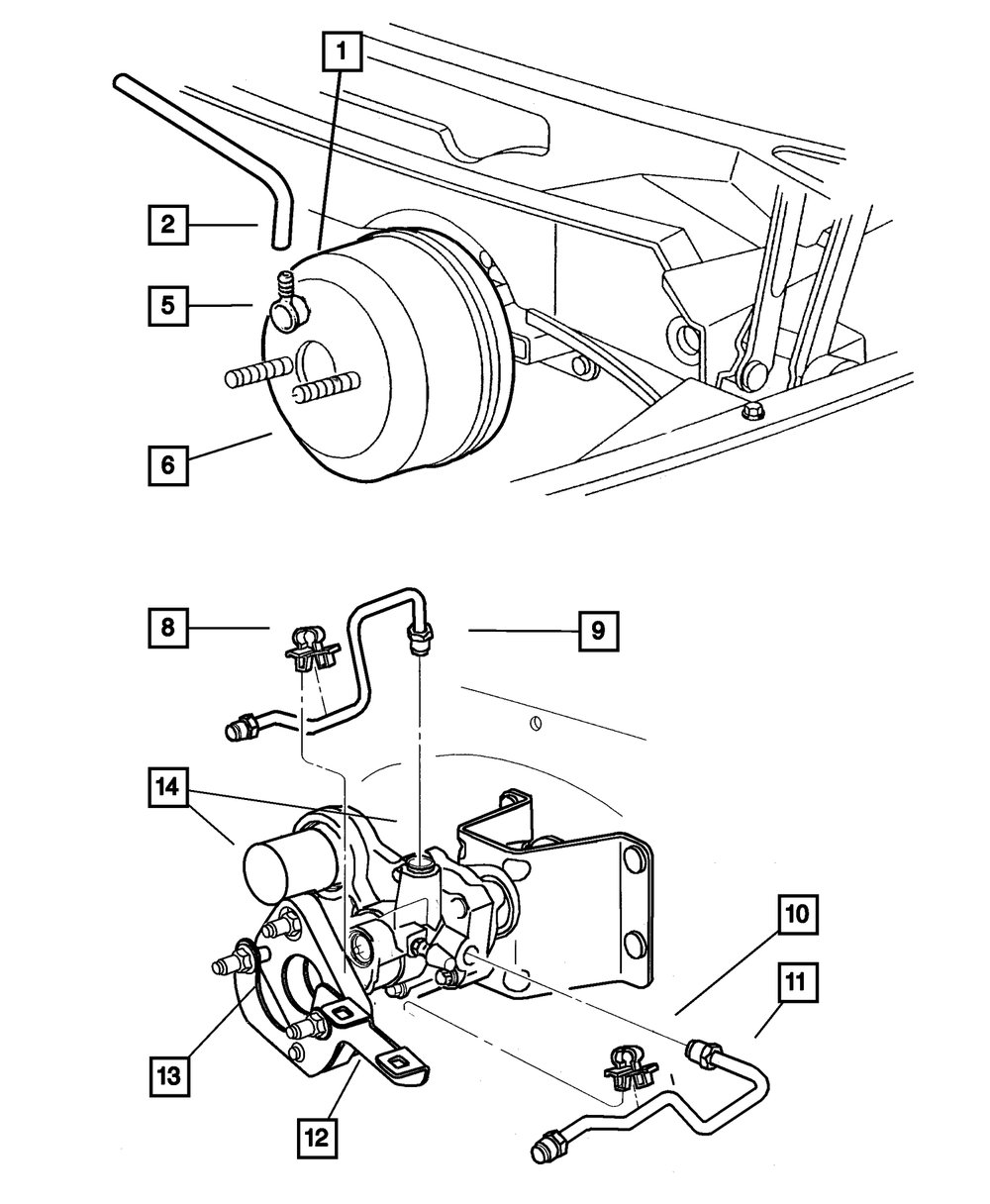 1
2
5
6
8
9
14
10
11
13
12