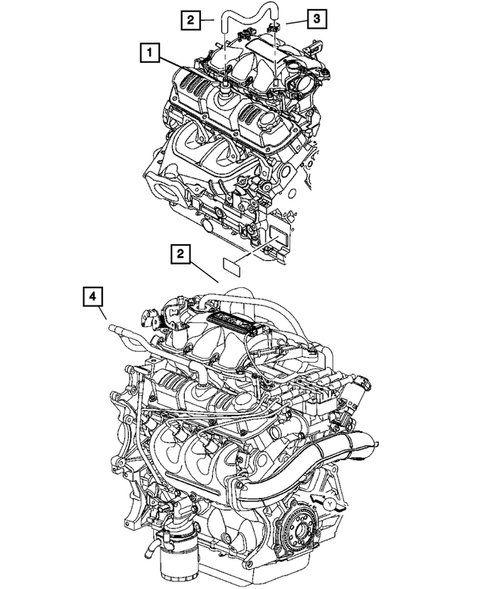 2
3
1
2
4