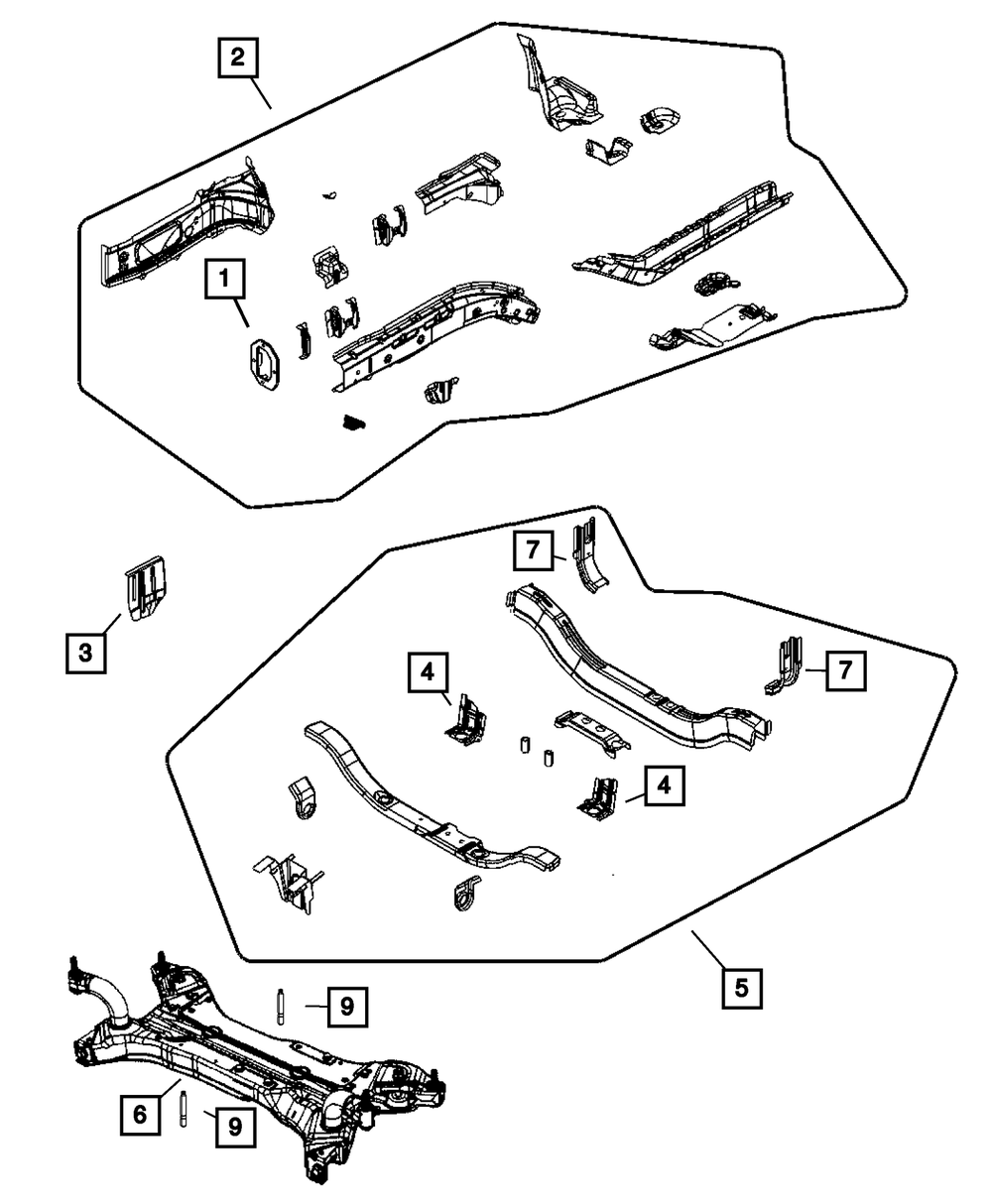 2
1
7
3
4
7
4
5
9
6
9