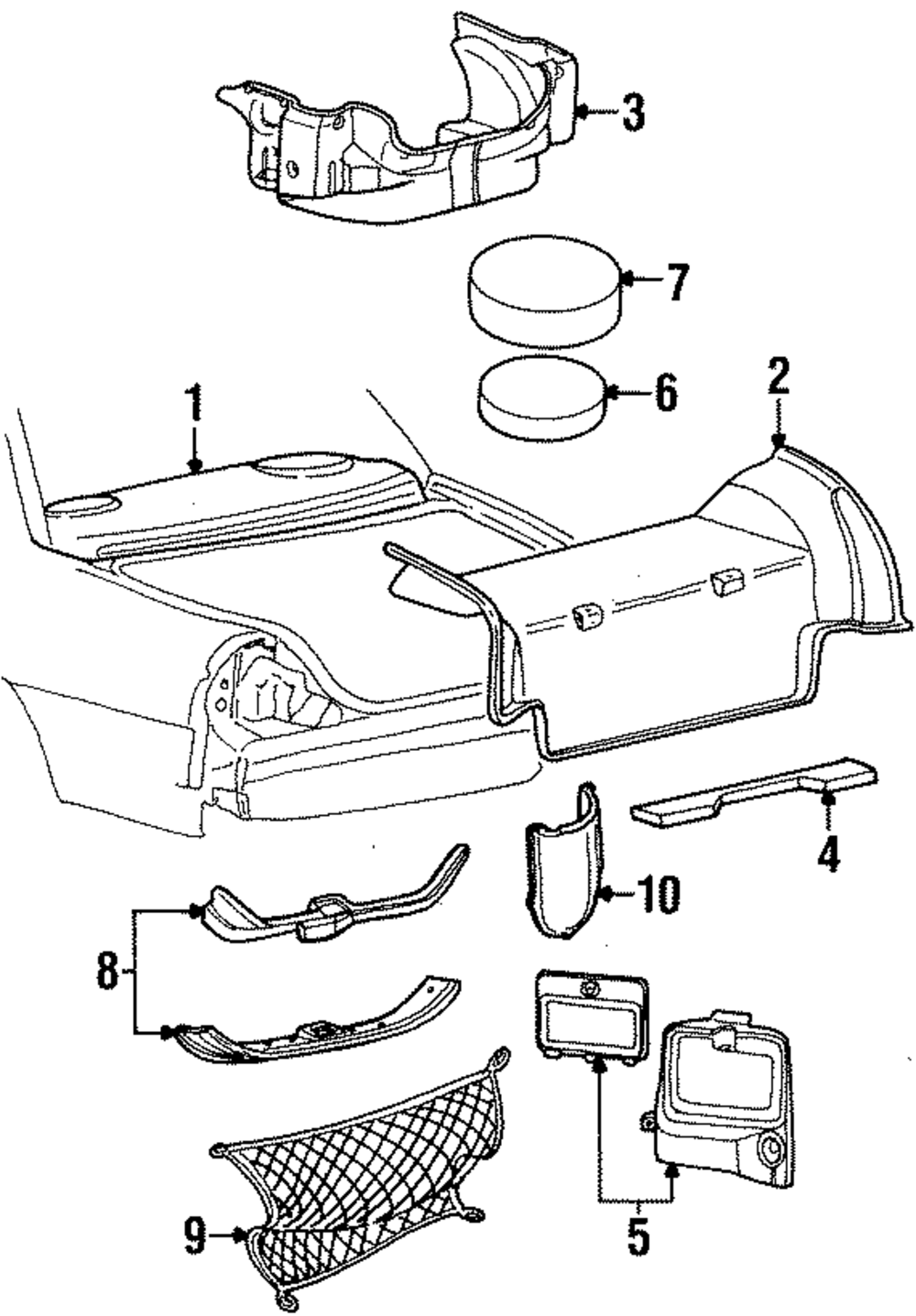 3
7
6
2
1
4
10
8
5
9