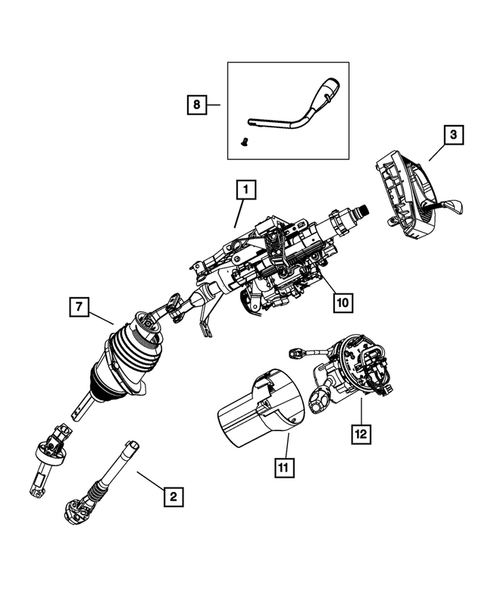 8
3
1
10
7
12
11
2