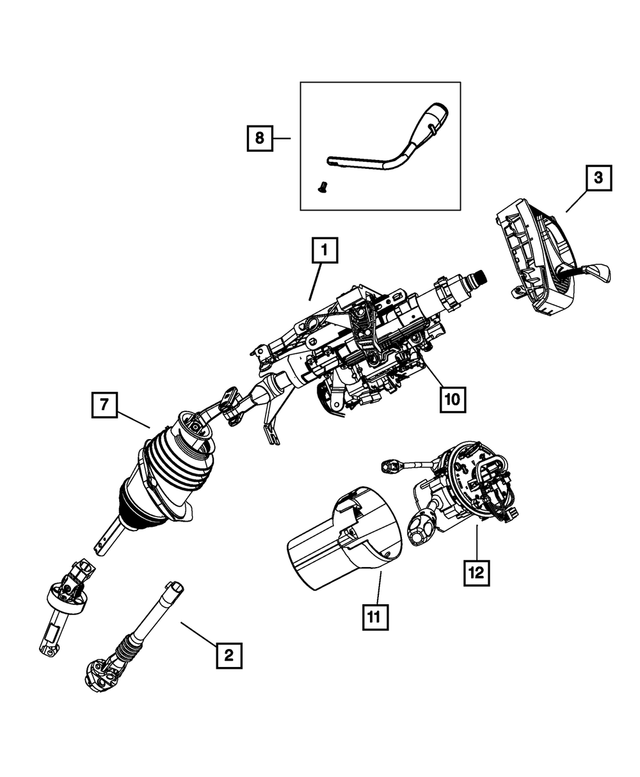 8
3
1
10
7
12
11
2