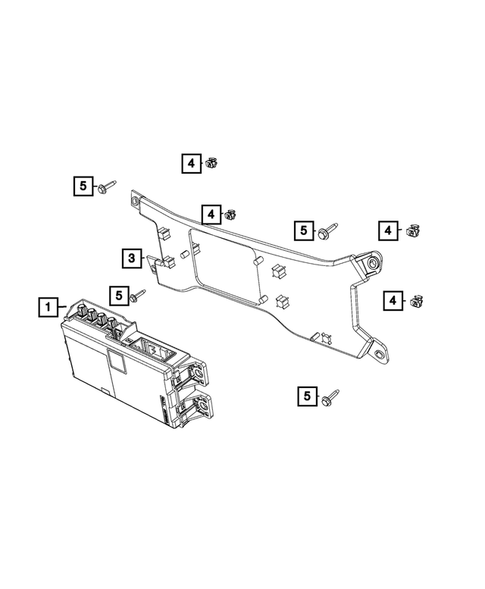 4
5
4
5
4
3
5
4
1
5