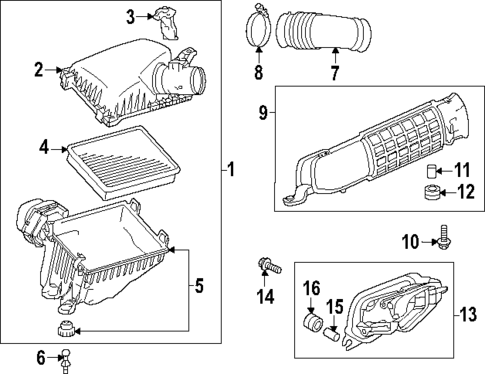 3
2
4
1
5
6
8
7
9
11
12
10
14
16
15
13