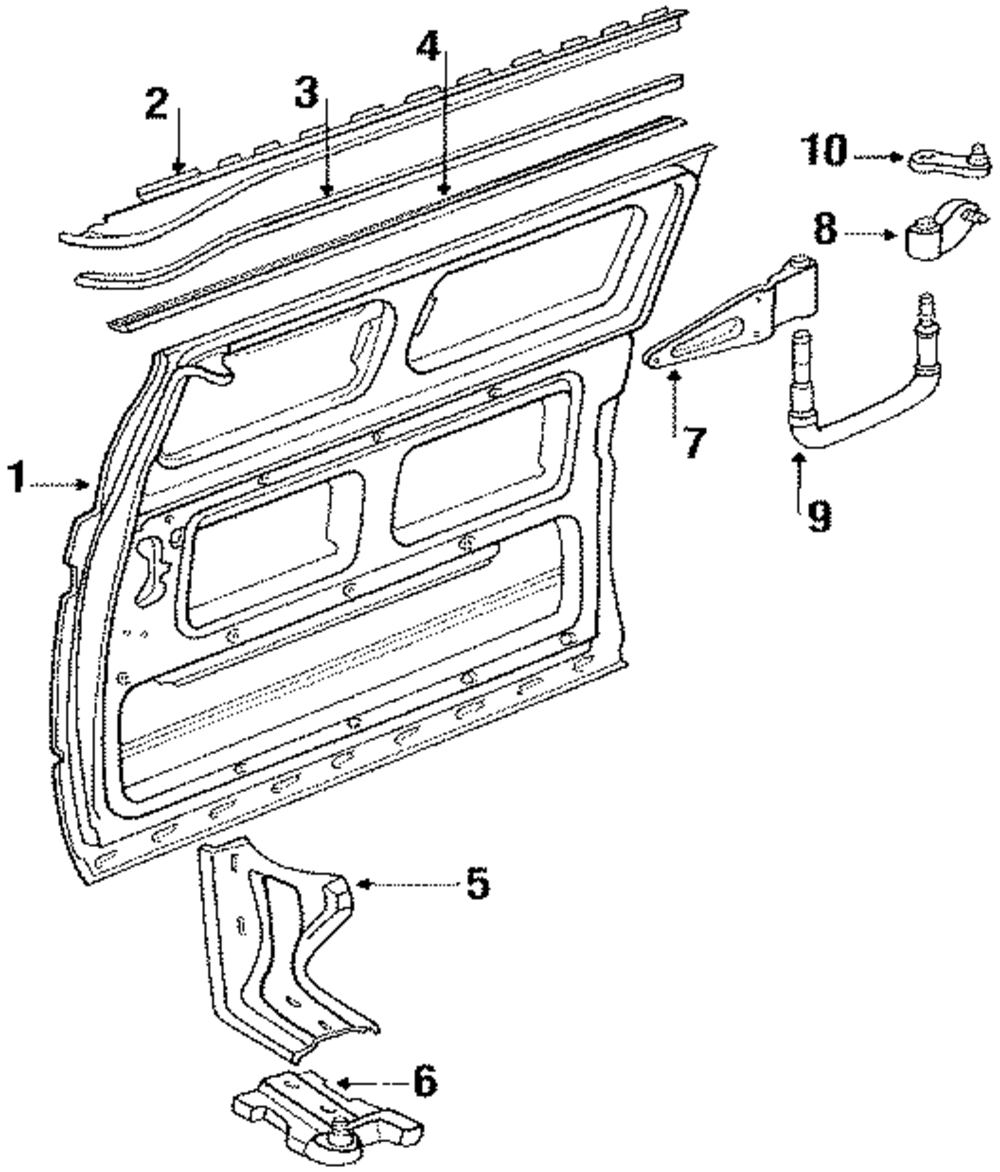 2
3
4
10
8
7
9
1
5
6