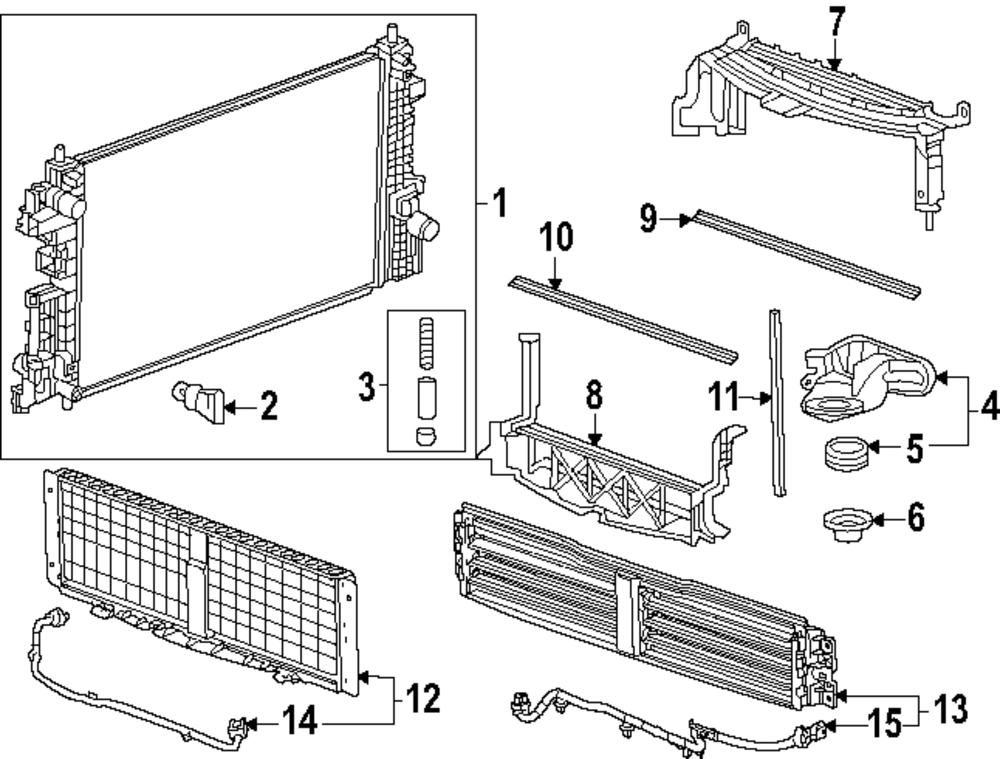 7
1
9
10
3
2
8
11
4
5
6
12
14
13
15