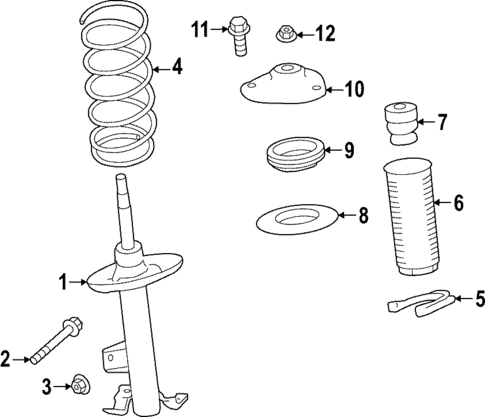 11
12
4
10
7
9
6
8
1
5
2
3