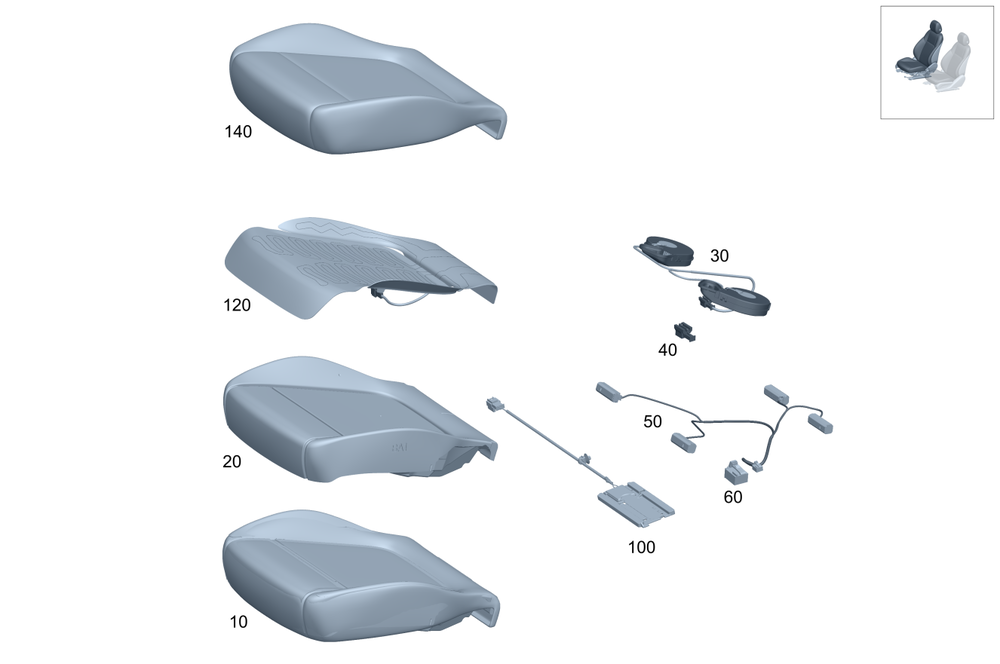 140

120

30

40

20

50

60

100

10