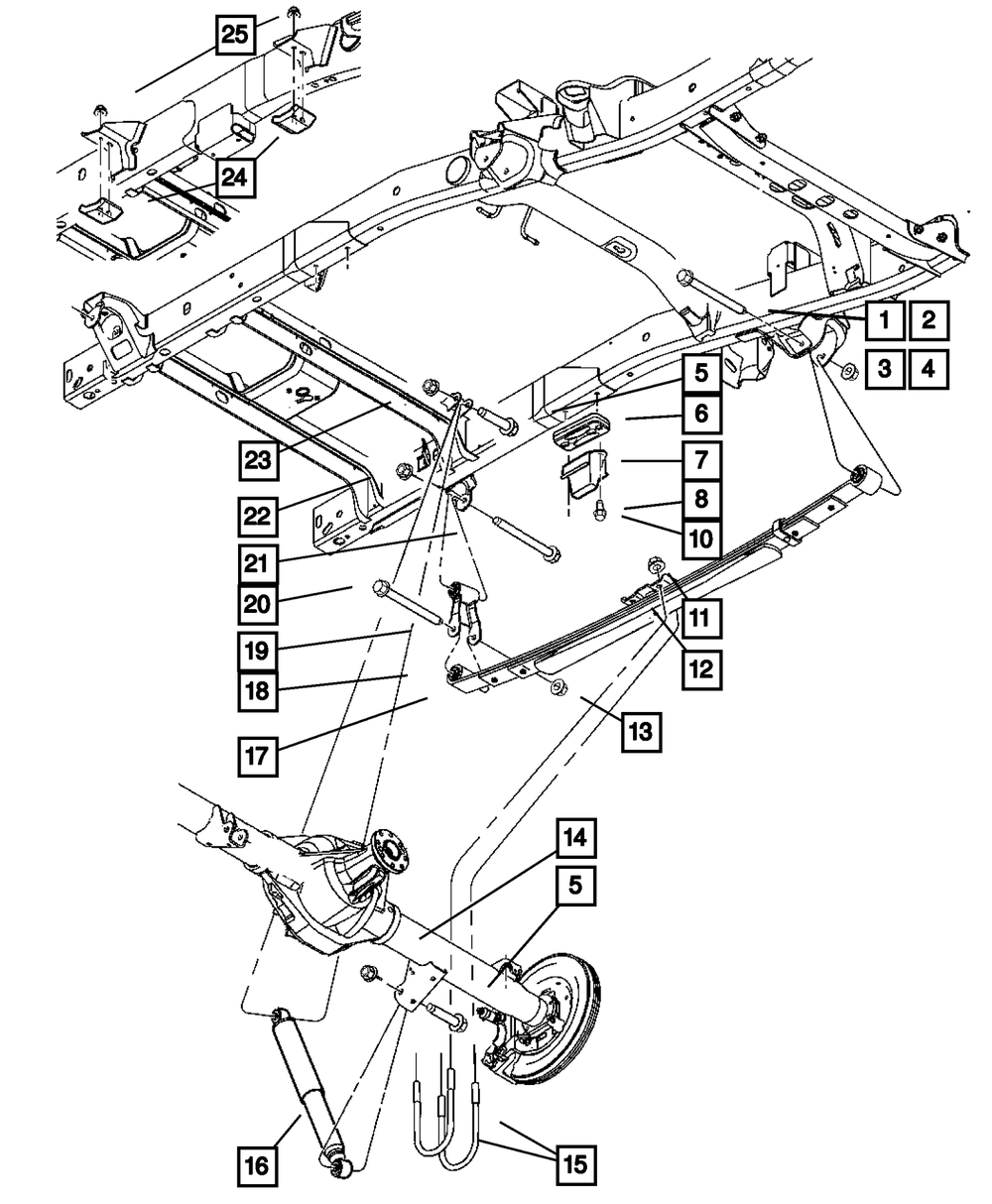 25
24
1 2
3 4
5
6
7
8
10
23
22
21
20
19
18
17
11
12
13
14
5
16
15