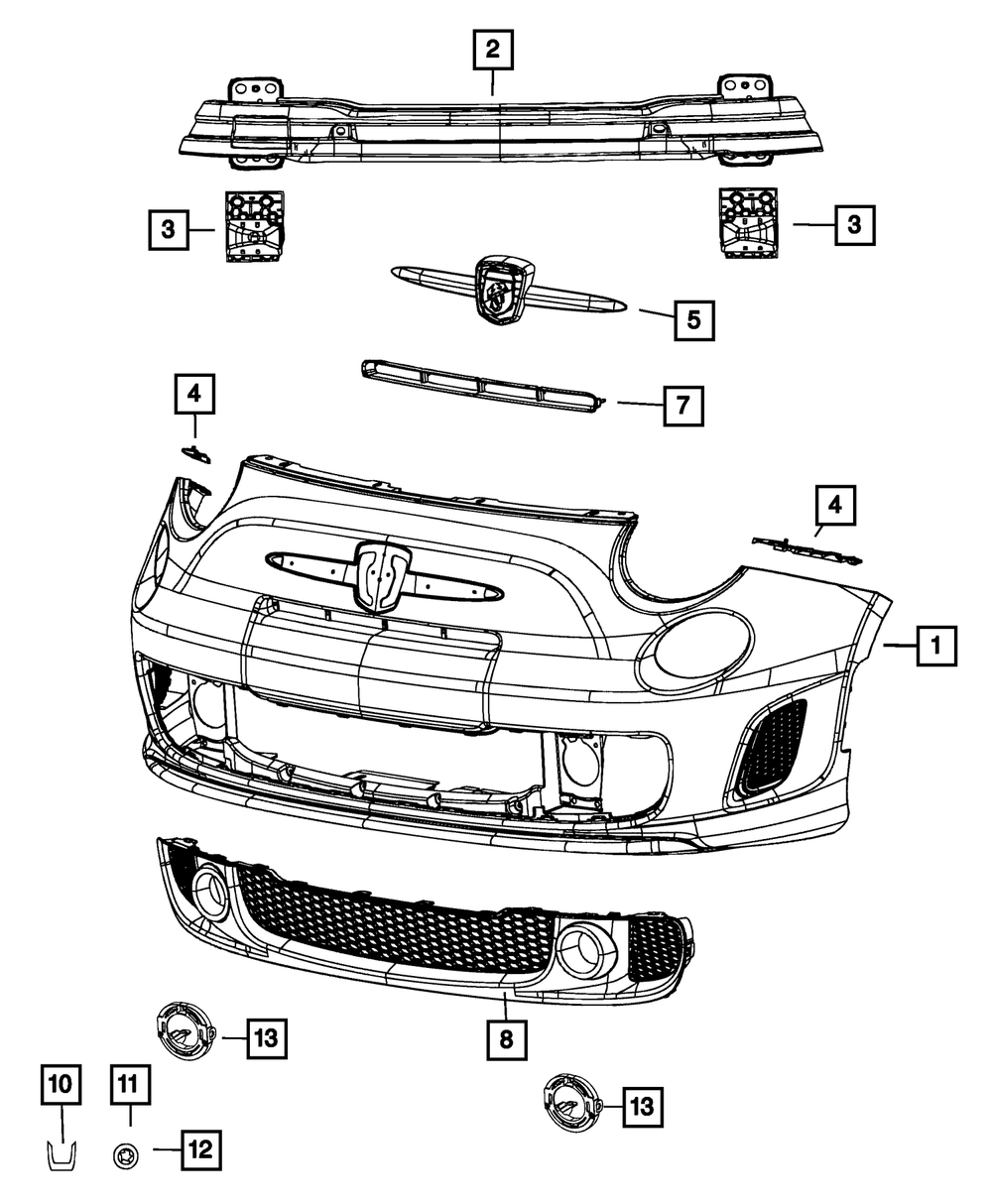 2
3
3
5
7
4
4
1
8
13
13
10
11
12