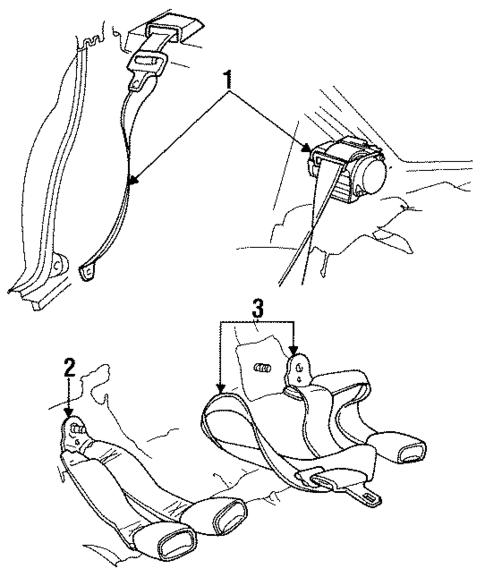 1

3

2