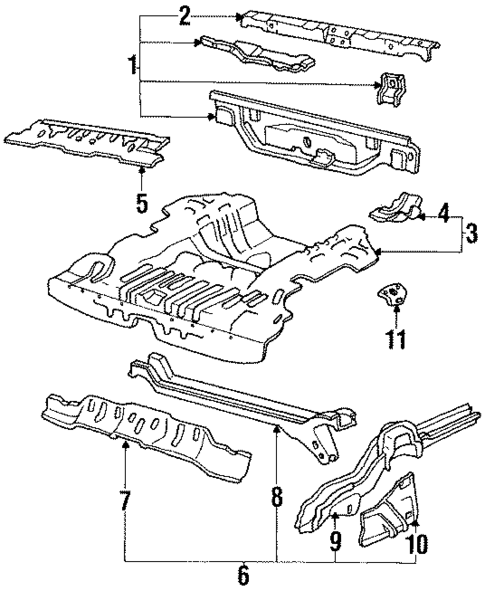 2
1
5
4
3
11
7
8
9
10
6