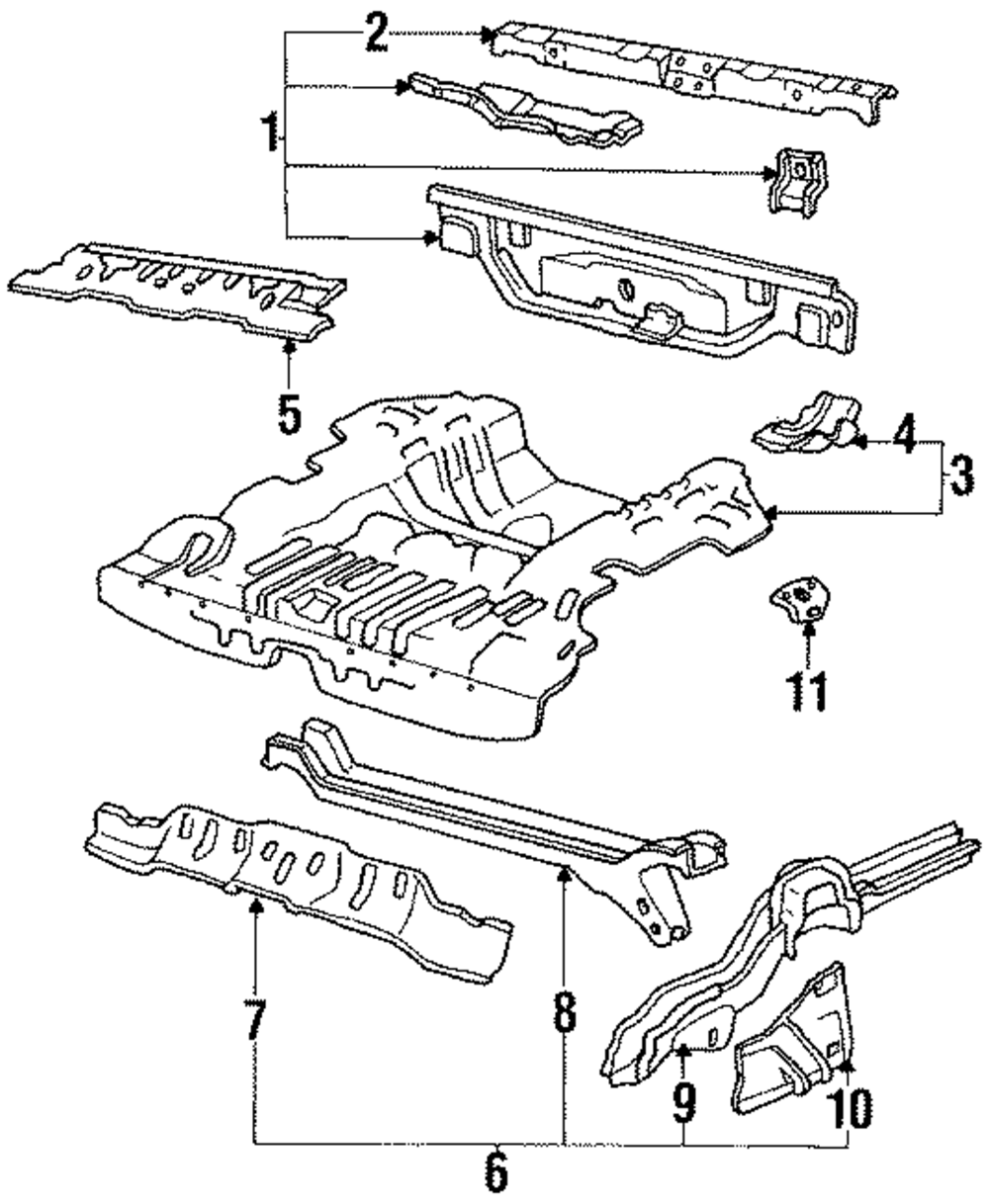 2
1
5
4
3
11
7
8
9
10
6