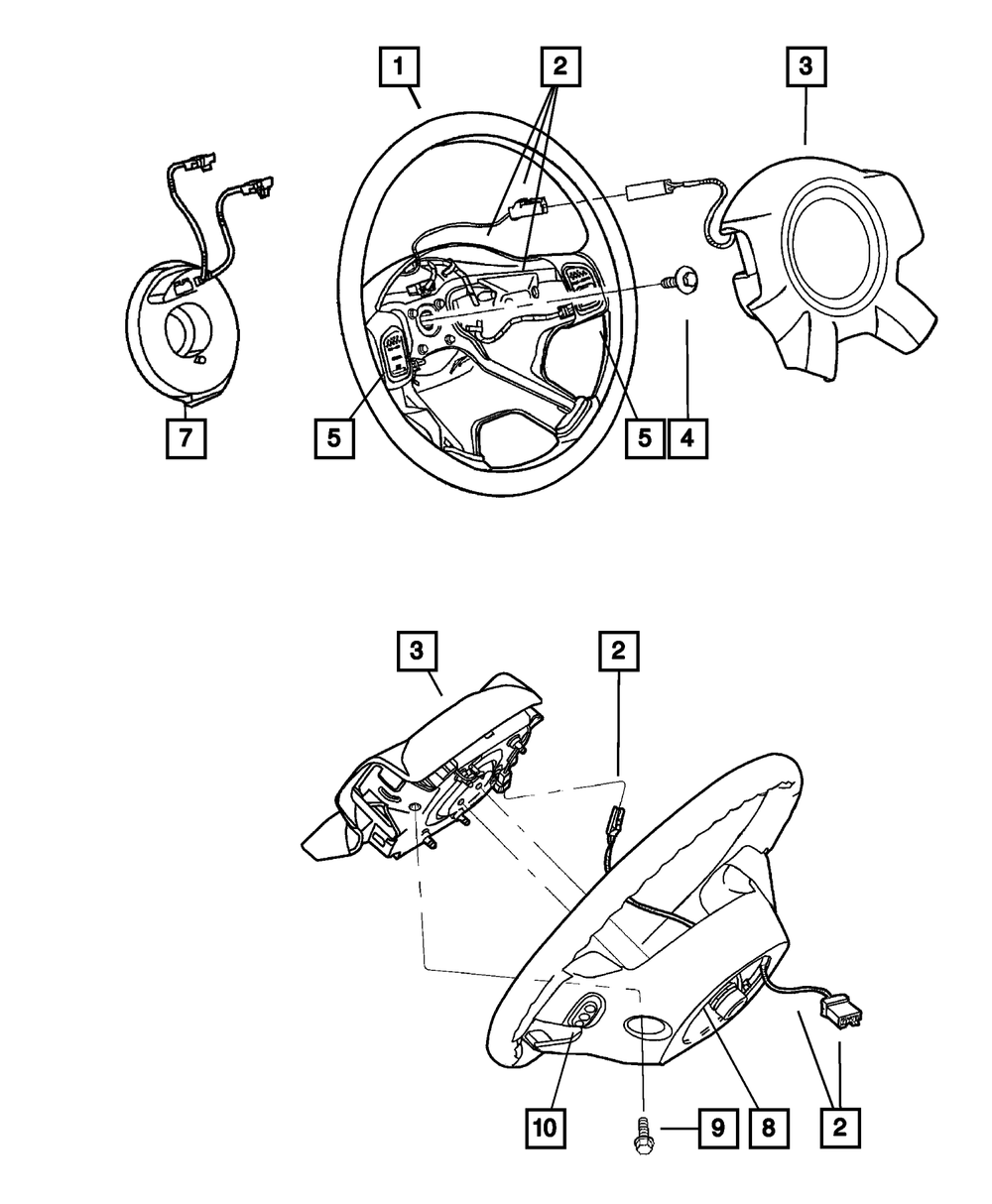 1
2
3
7
5
5
4
3
2
10
9
8
2