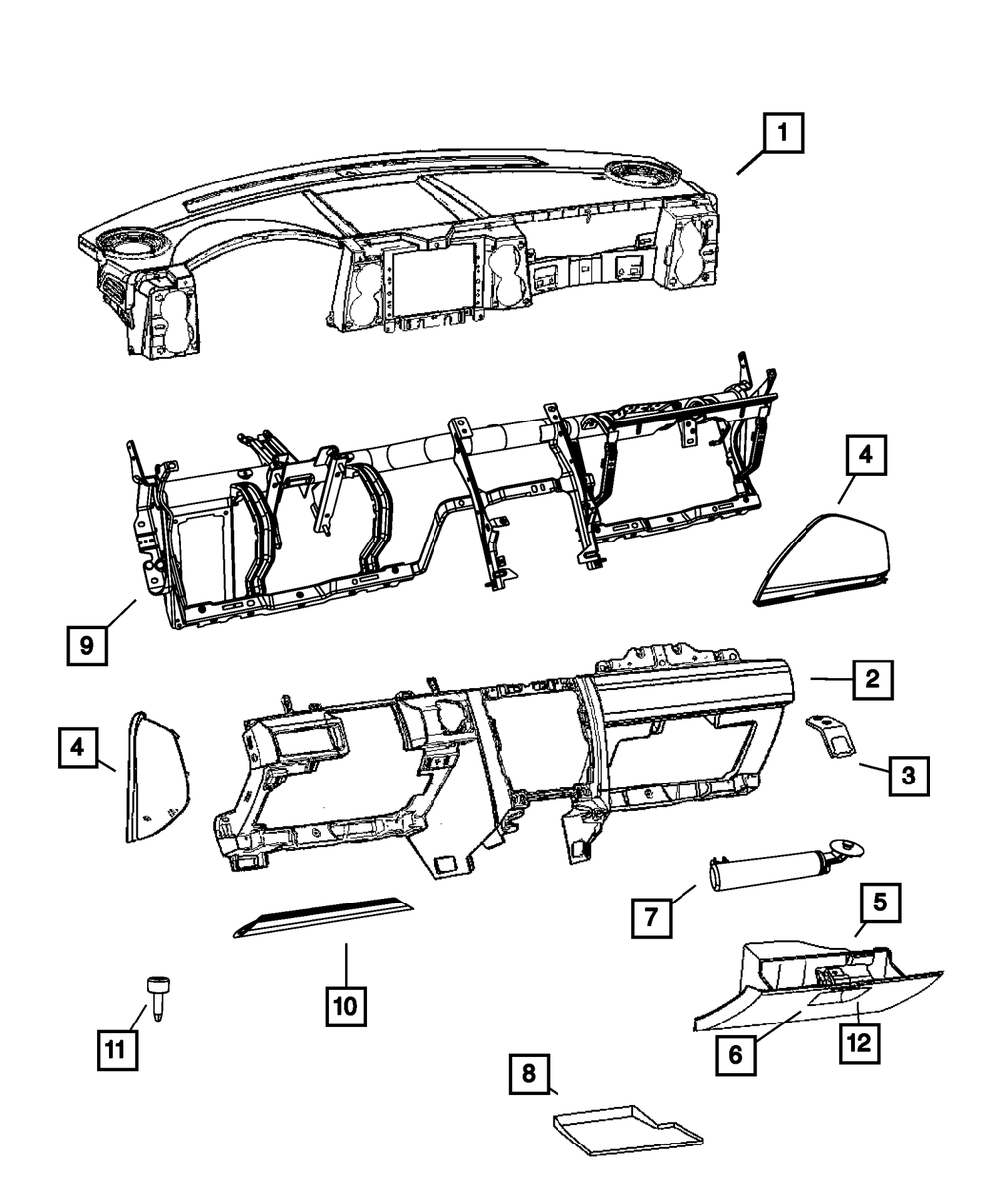 1
4
9
2
4
3
7
5
10
11
6
12
8