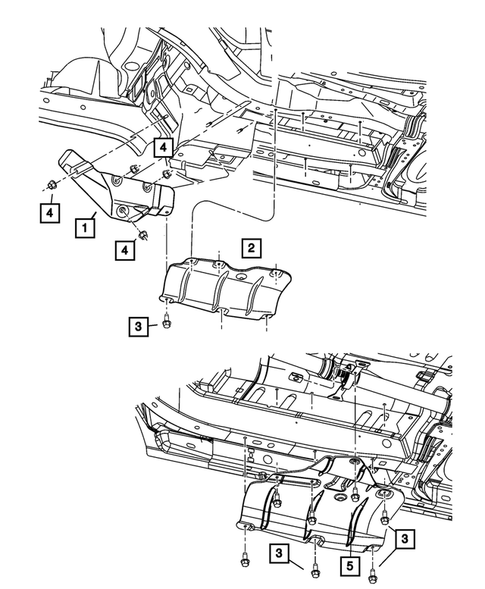 4
4
1
4
2
3
3
3
5