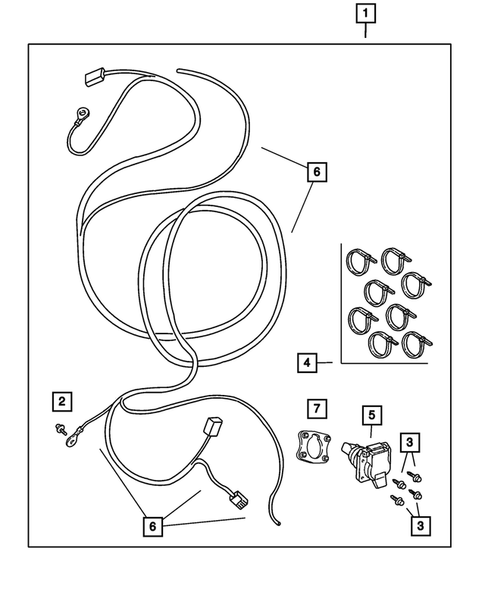 1
6
4
2
7
5
3
6
3