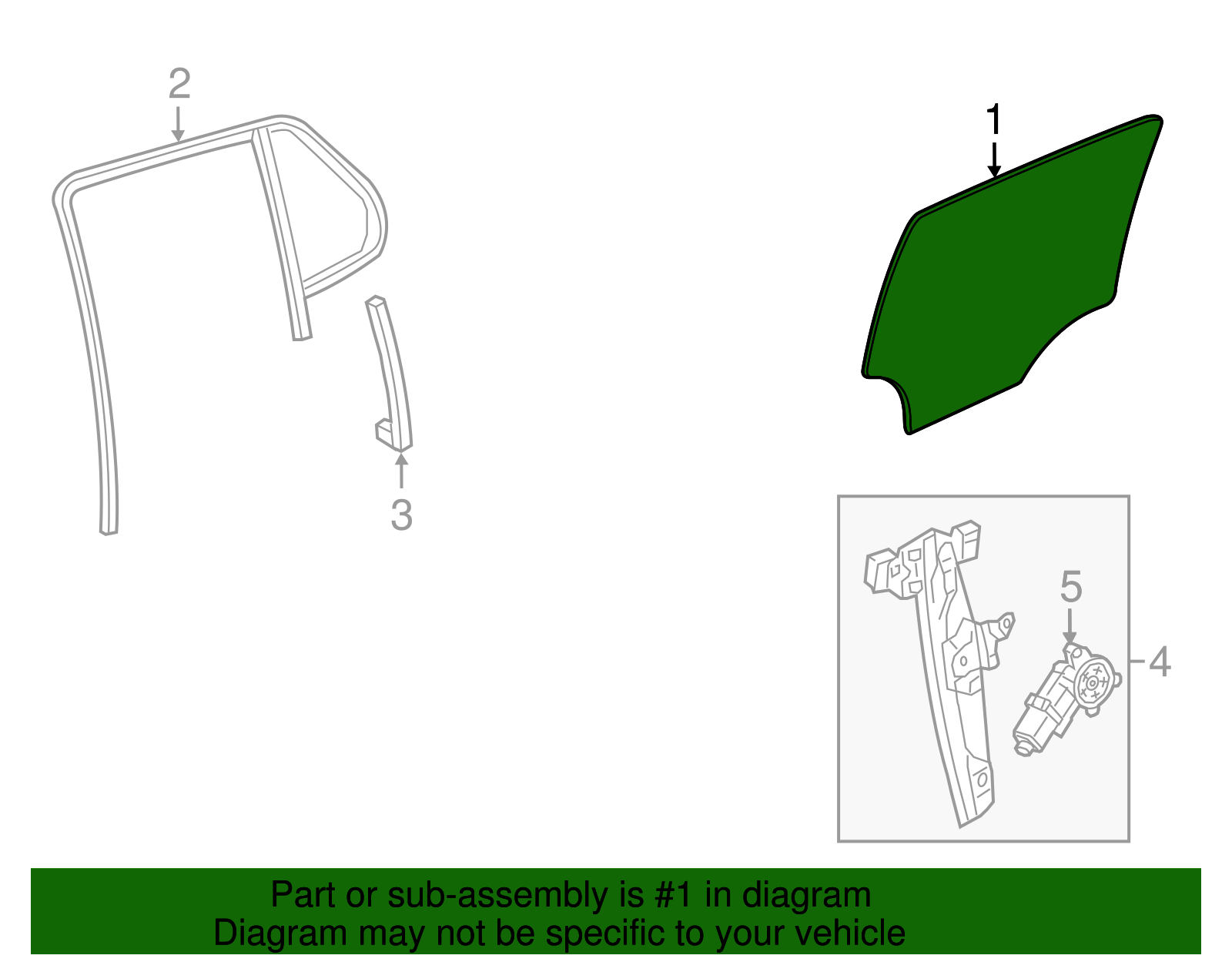 2

1

3

5

4

Part or sub-assembly is #1 in diagram
Diagram may not be specific to your vehicle