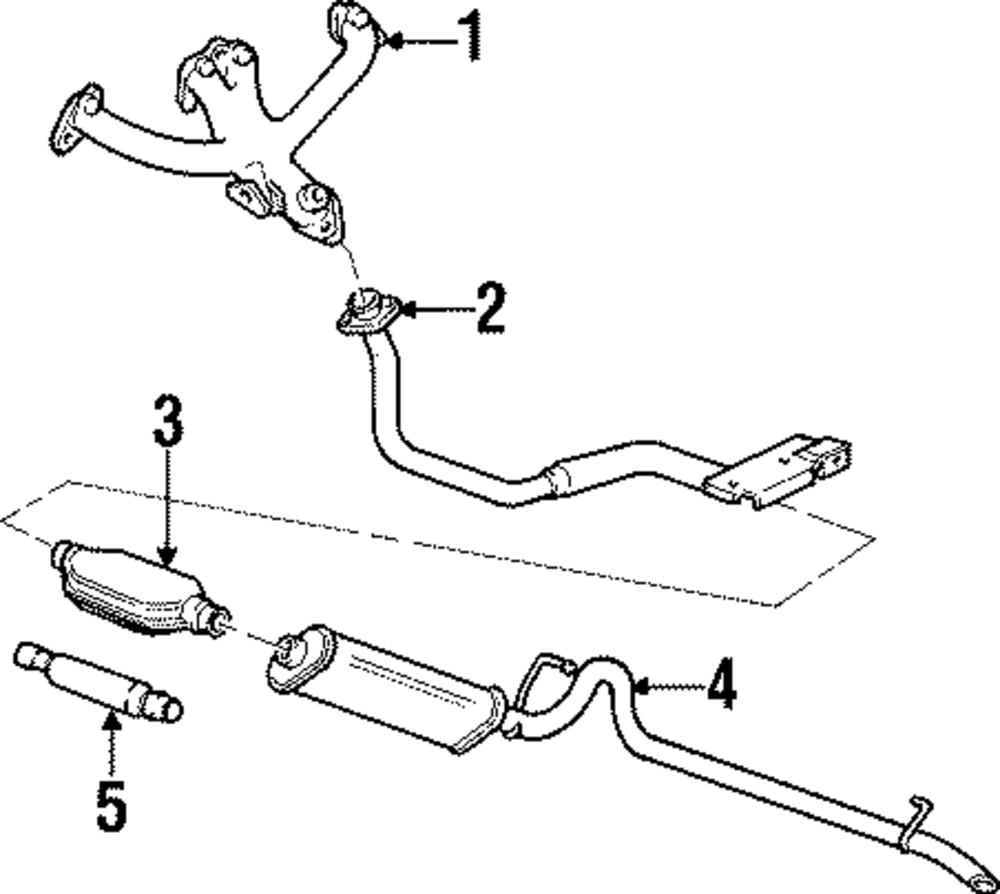 1
2
3
4
5