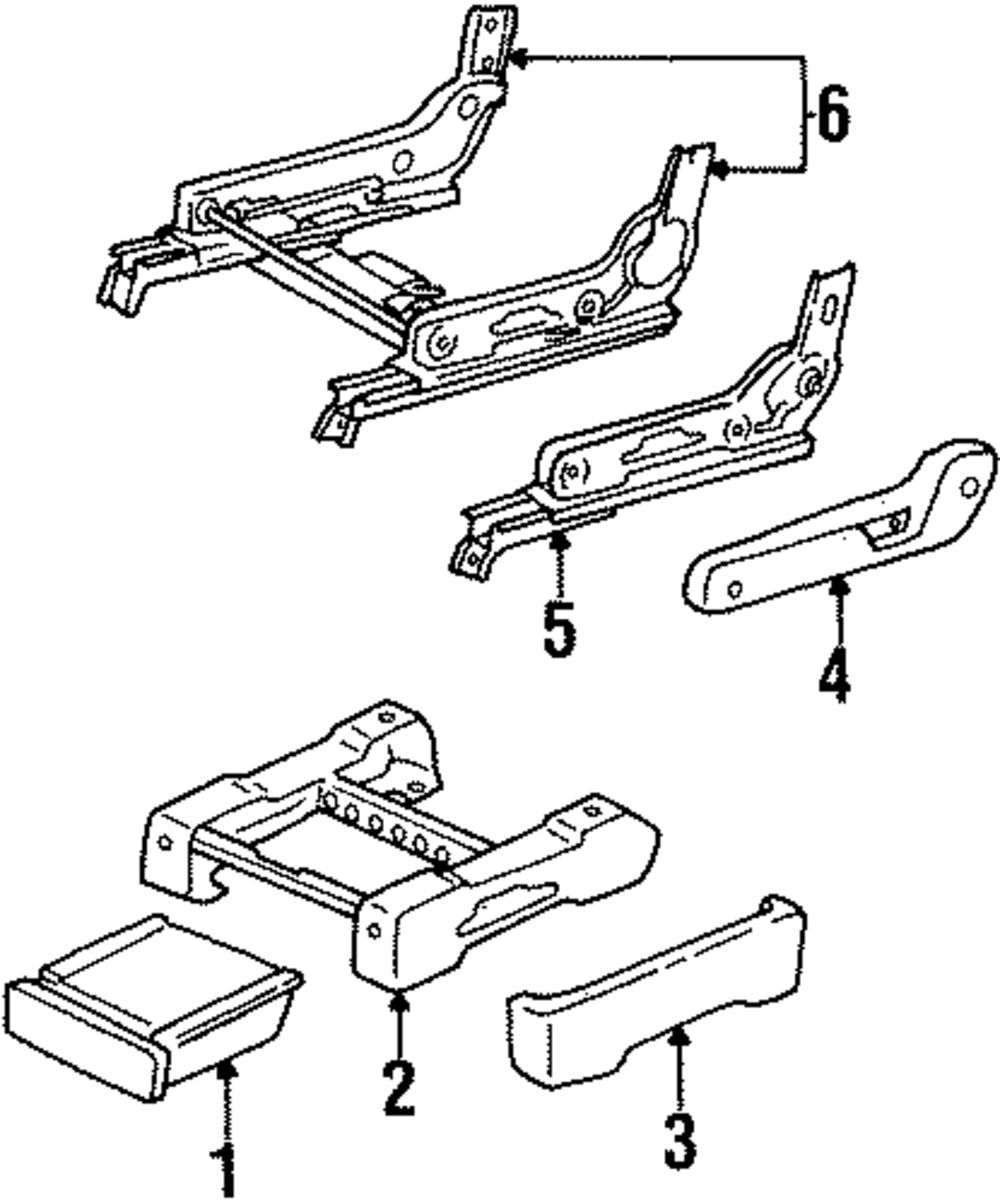 6
5
4
2
3
1