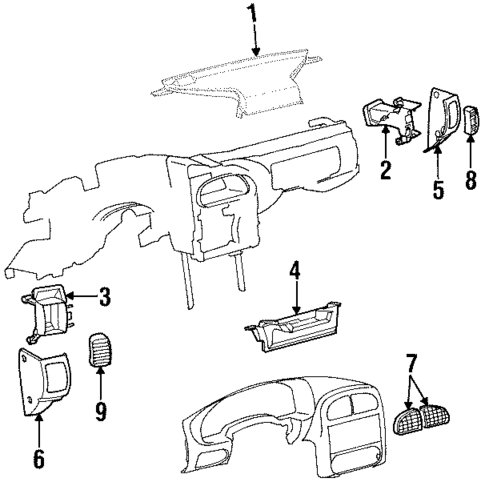 1
2
5
8
3
4
9
7
6