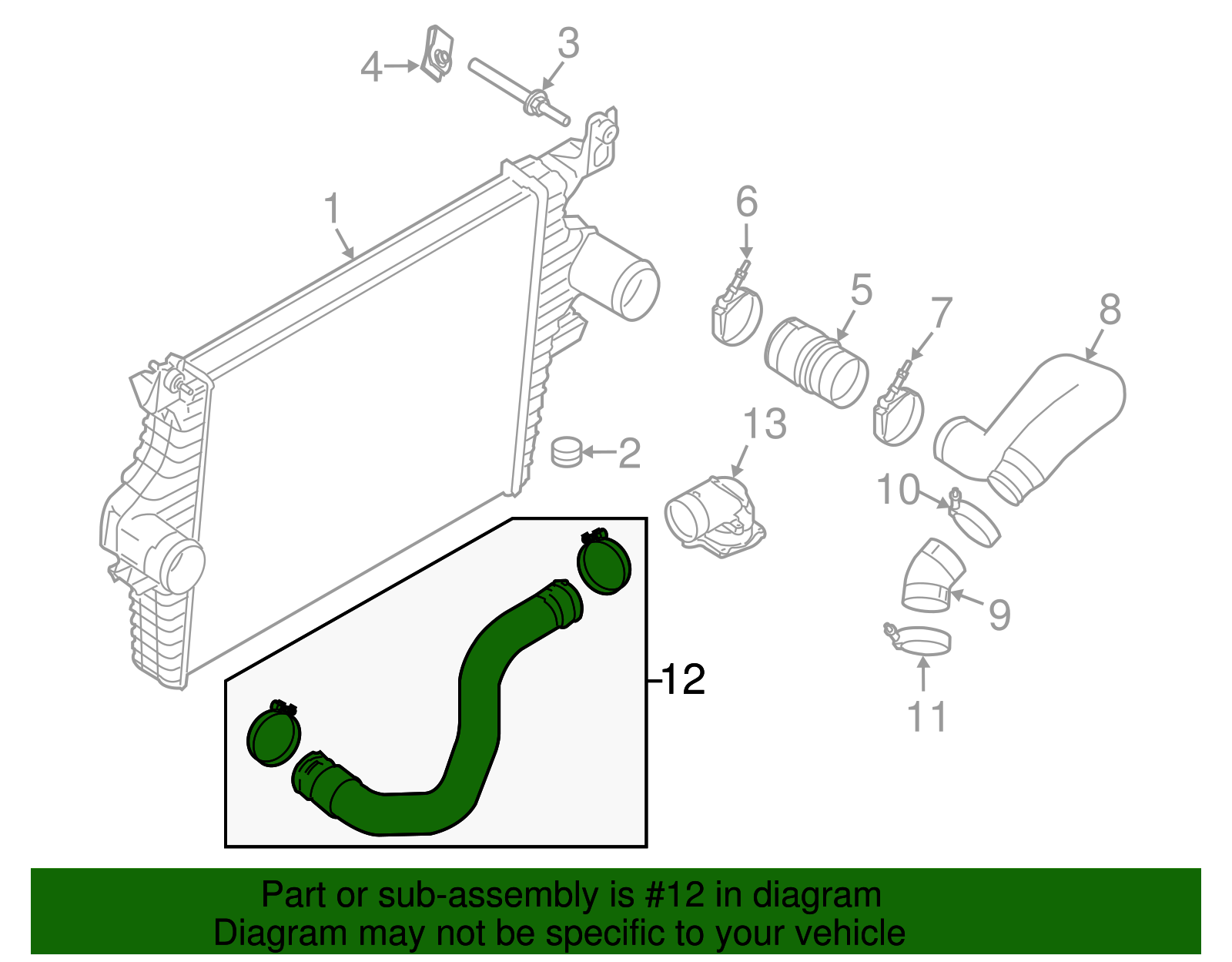 4
3
1
6
5
7
8
13
2
10
9
11
12

Part or sub-assembly is #12 in diagram
Diagram may not be specific to your vehicle