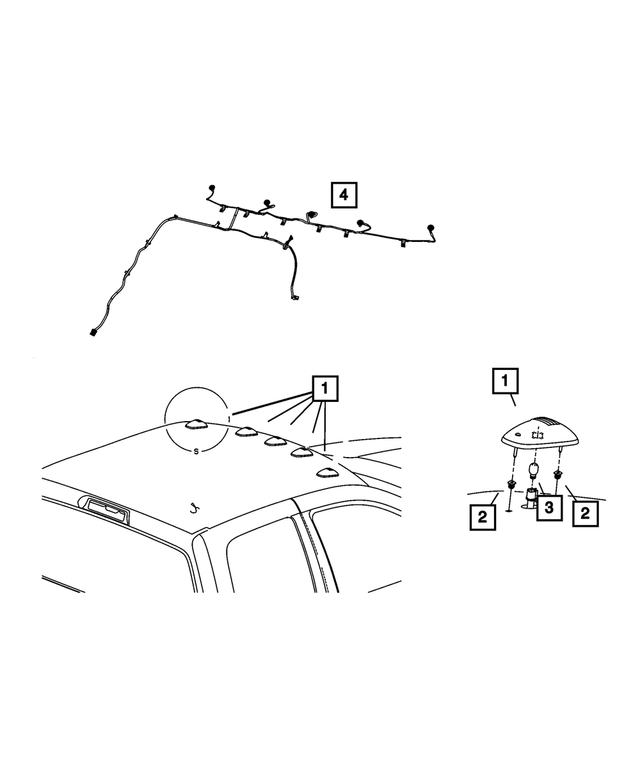 4

1

S

1

2

3

2