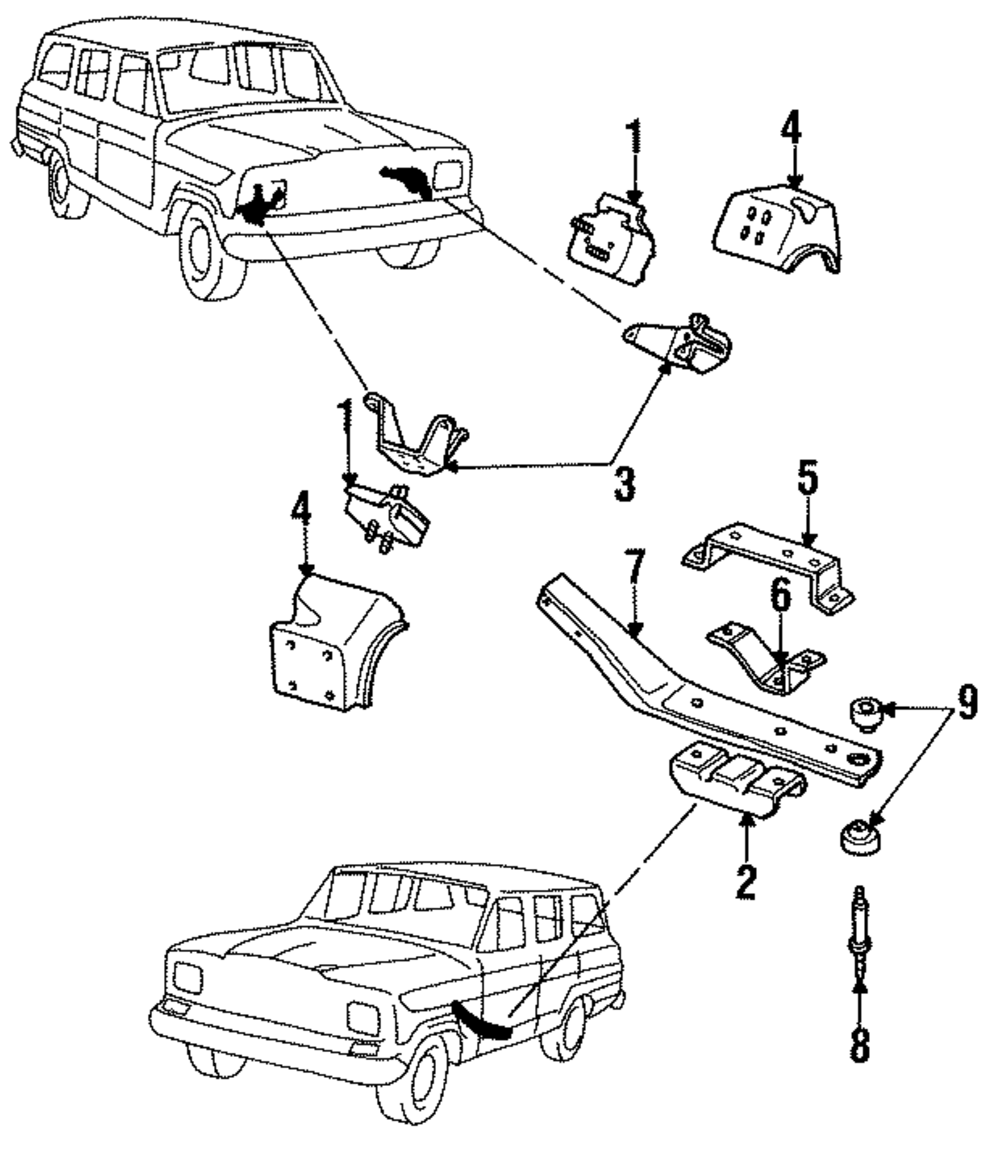 1
4
1
3
4
5
7
6
9
2
8