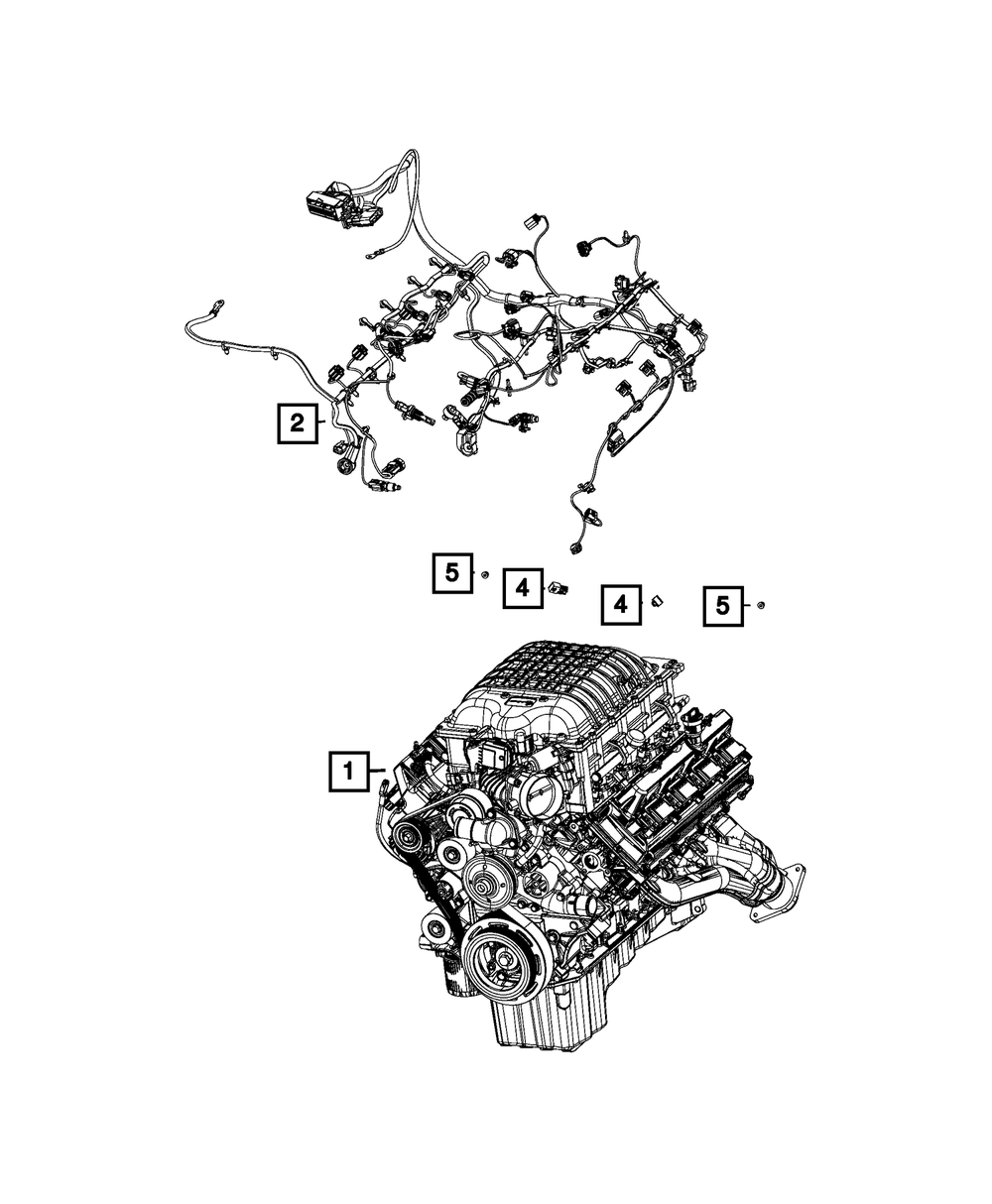 2

5
4
4
5

1