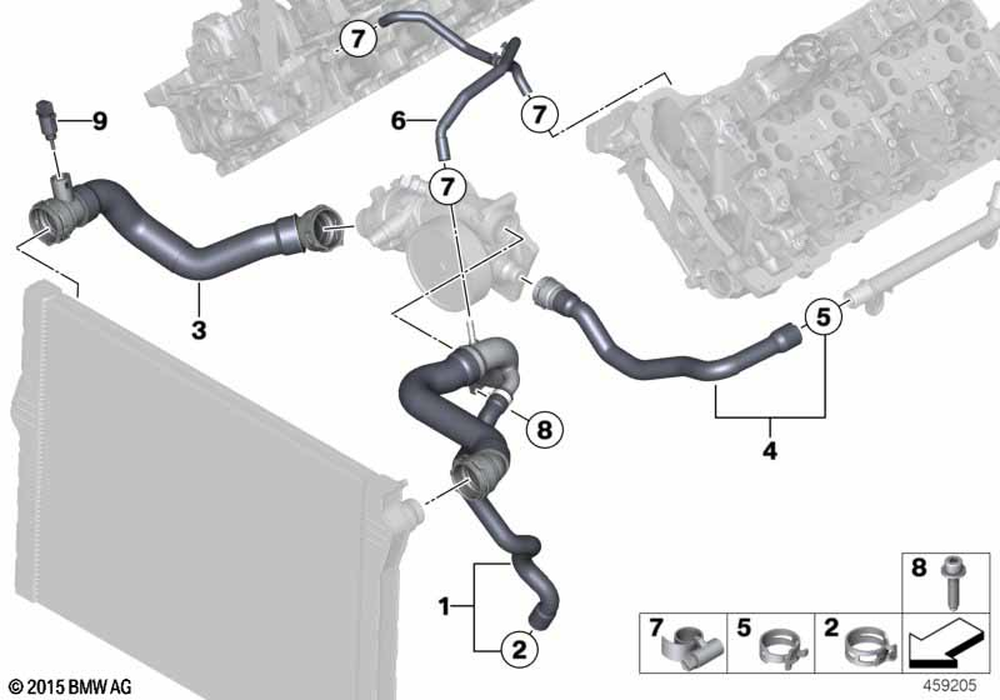 7
9
6
7
7
3
5
8
4
1
2
8
7
5
2
© 2015 BMW AG
459205