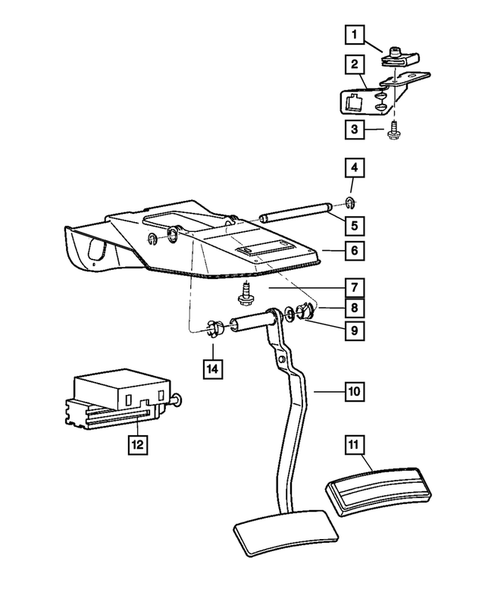 1
2
3
4
5
6
7
8
9
14
10
12
11