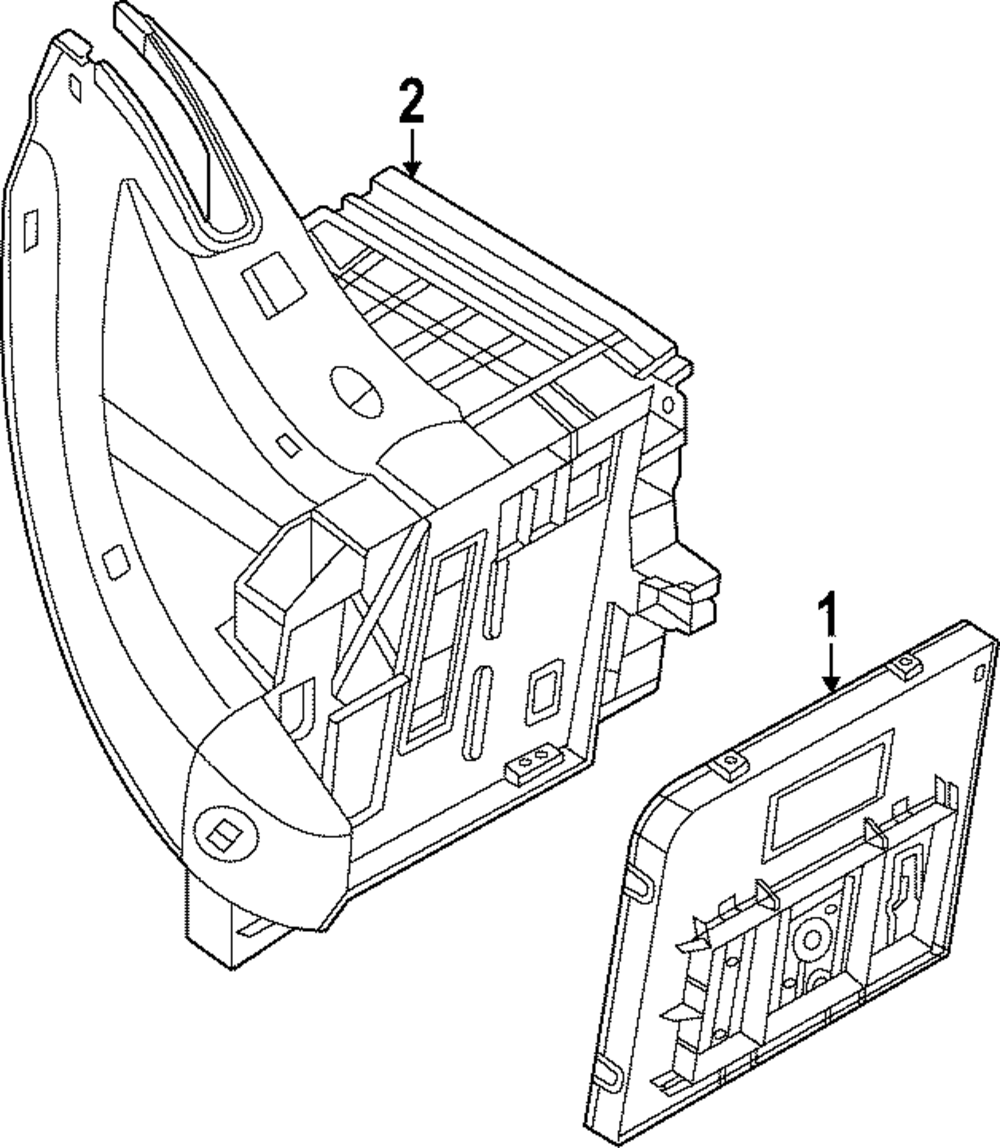 2
1