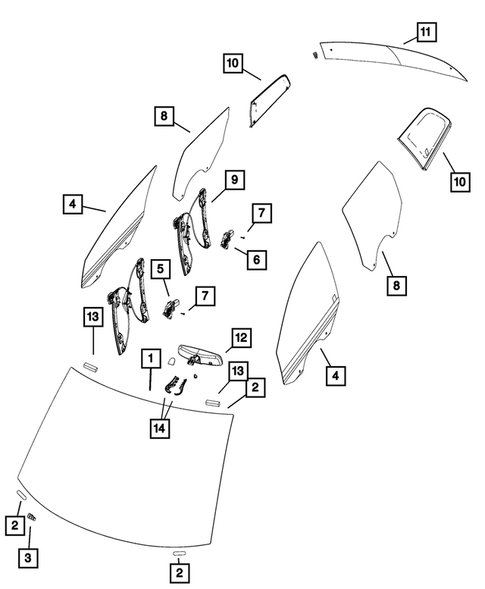 11
10
8
10
9
4
7
6
8
5
7
13
12
1
13
2
4
14
2
3
2