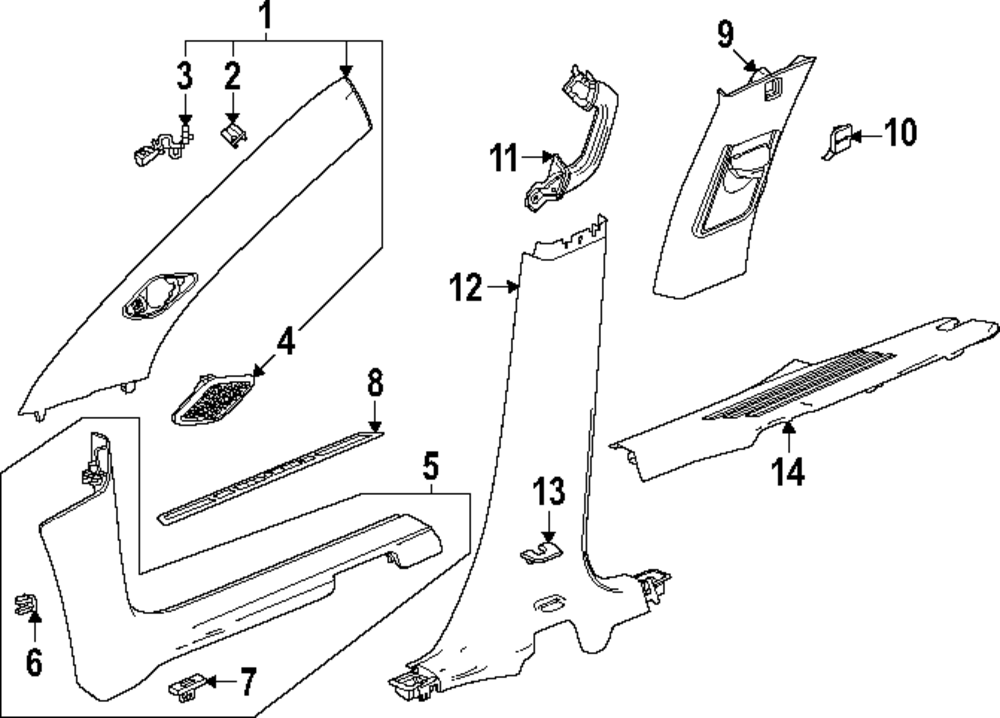 1
3
2
9
10
11
12
4
8
5
13
14
6
7