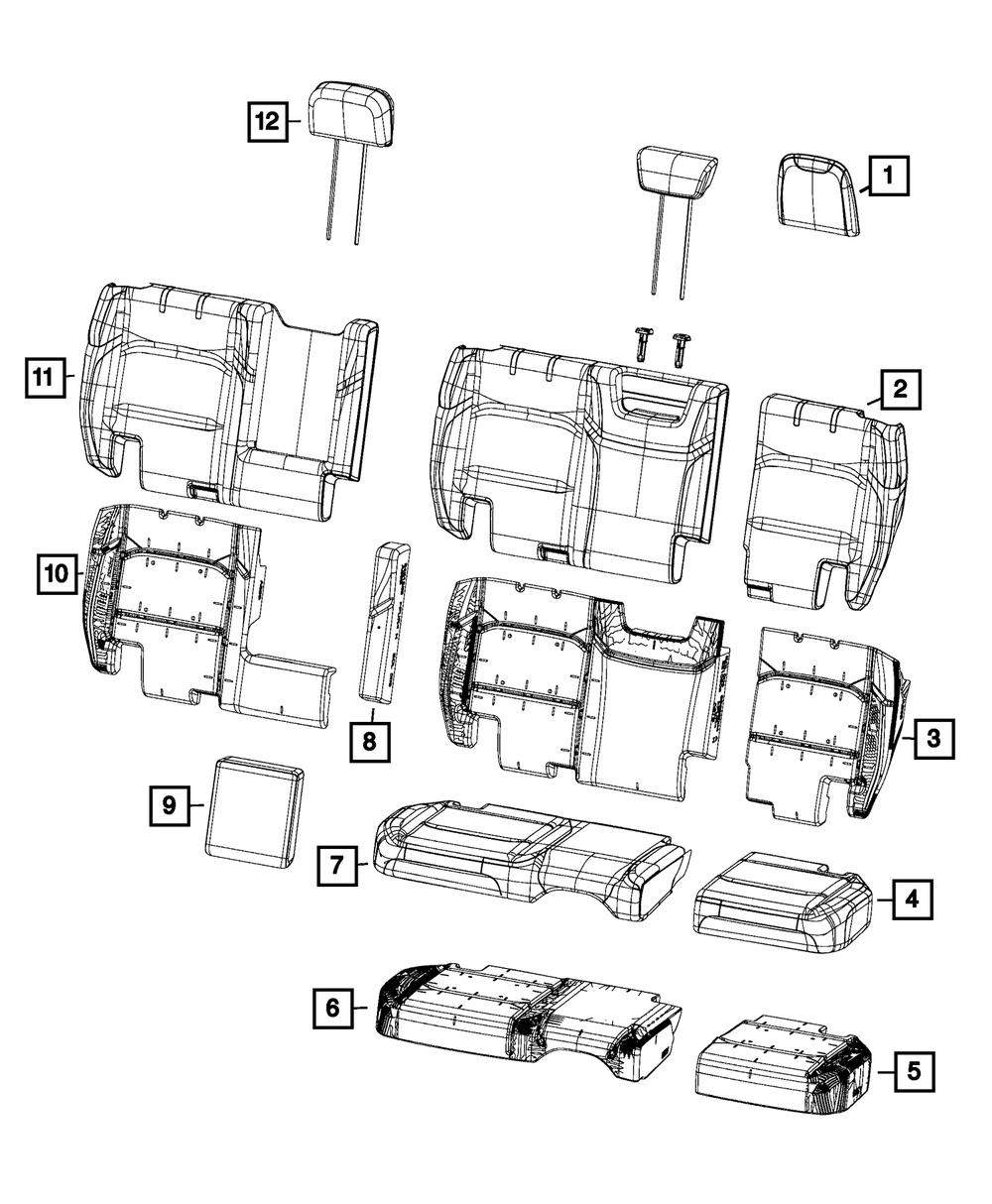 12
1
11
2
10
8
3
9
7
4
6
5