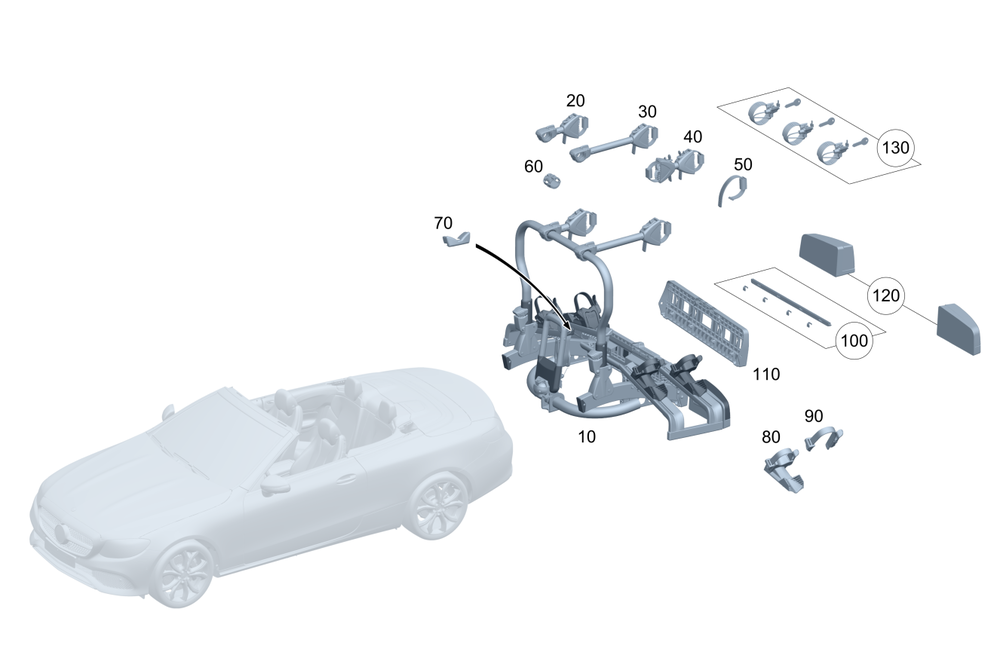 20
30
40
60
50
130
70
120
100
110
10
90
80