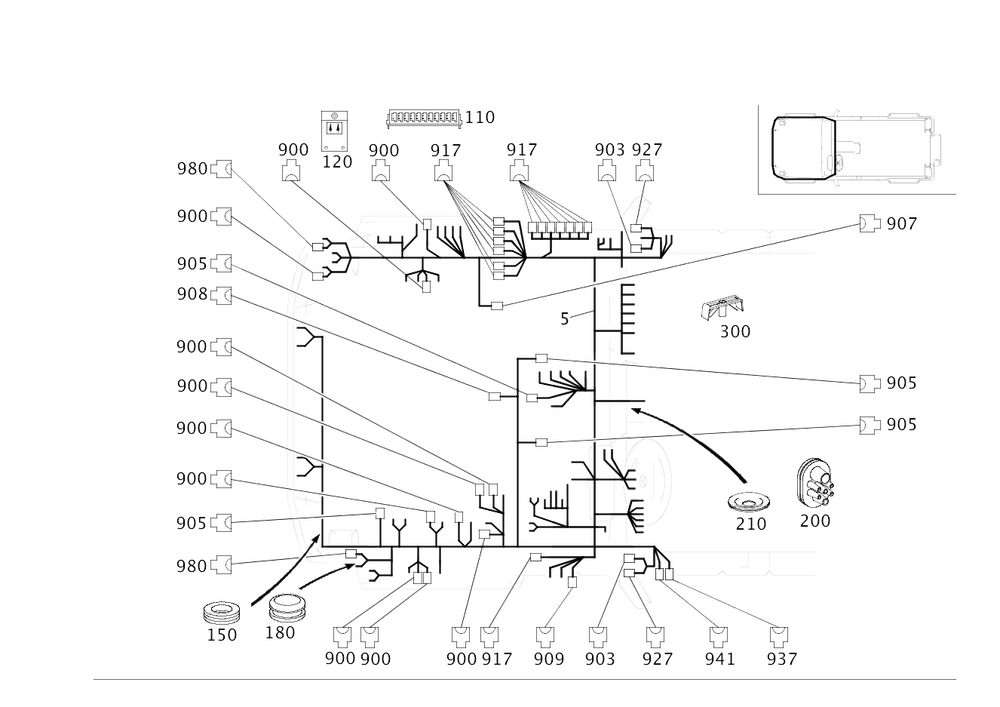 110
120
900
900
917
917
903
927
980
900
905
908
900
900
900
900
905
980
907
5
300
905
905
210
200
150
180
900
900
900
917
909
903
927
941
937