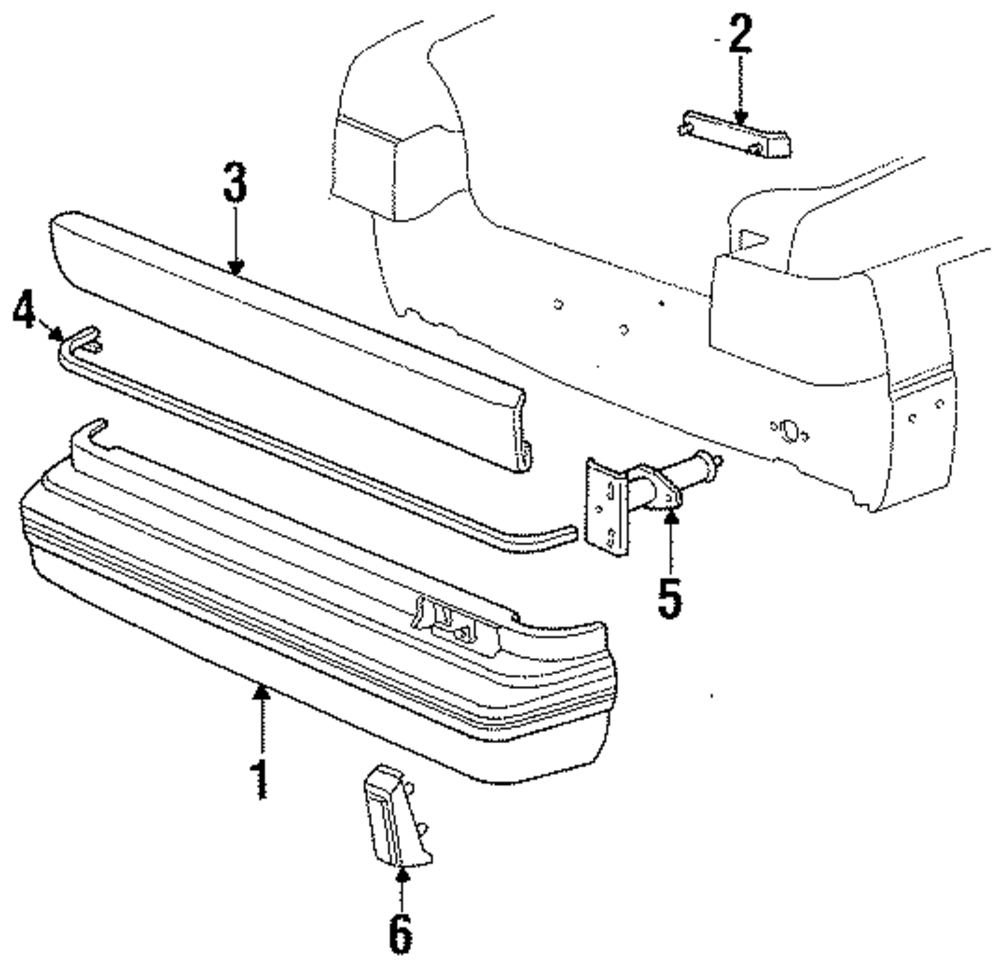 2
3
4
5
1
6